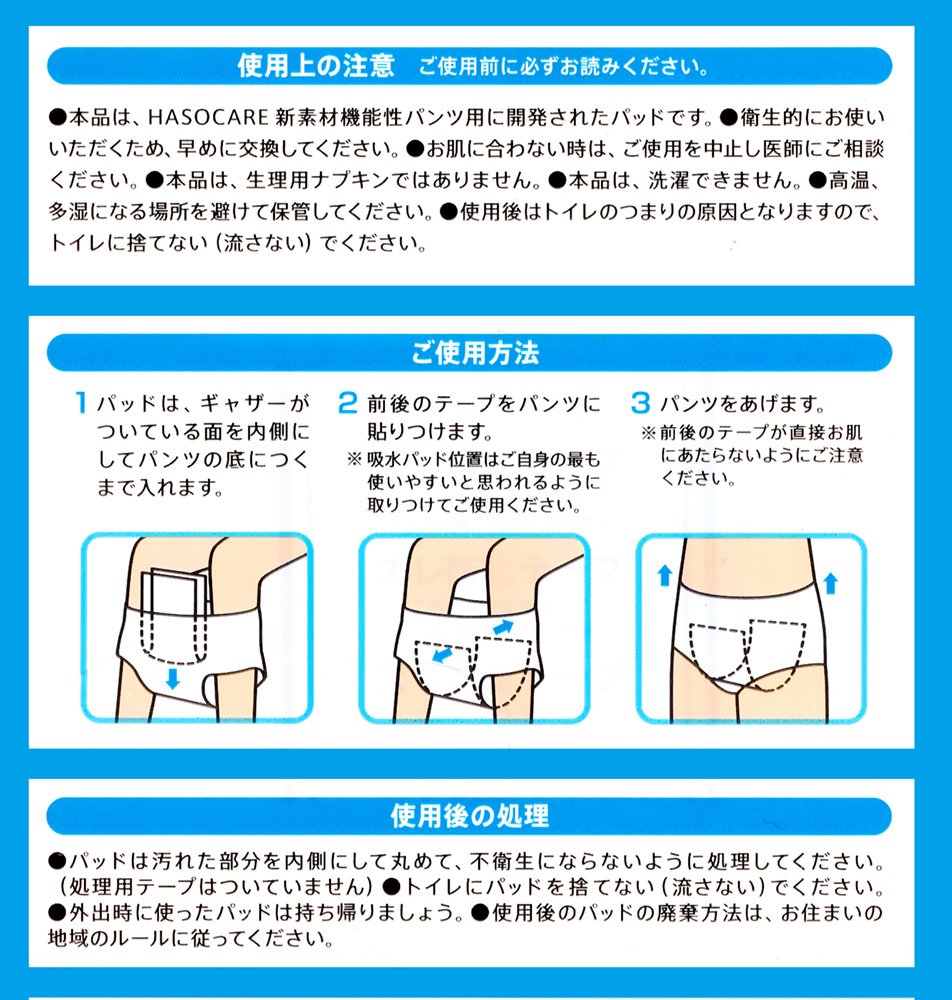 使用上の注意　ご使用前に必ずお読みください。

●本品は、HASOCARE 新素材機能性パンツ用に開発されたパッドです。●衛生的にお使いいただくため、早めに交換してください。●お肌に合わない時は、ご使用を中止し医師にご相談ください。●本品は、生理用ナプキンではありません。●本品は、洗濯できません。●高温、多湿になる場所を避けて保管してください。●使用後はトイレのつまりの原因となりますので、トイレに捨てない（流さない）でください。

ご使用方法

1 パッドは、ギャザーがついている面を内側にしてパンツの底につくまで入れます。

2 前後のテープをパンツに貼りつけます。
※吸水パッド位置はご自身の最も使いやすいと思われるように取りつけてご使用ください。

3 パンツをあげます。
※前後のテープが直接お肌にあたらないようにご注意ください。

使用後の処理

●パッドは汚れた部分を内側にして丸めて、不衛生にならないように処理してください。（処理用テープはついていません）●トイレにパッドを捨てない（流さない）でください。●外出時に使ったパッドは持ち帰りましょう。●使用後のパッドの廃棄方法は、お住まいの地域のルールに従ってください。