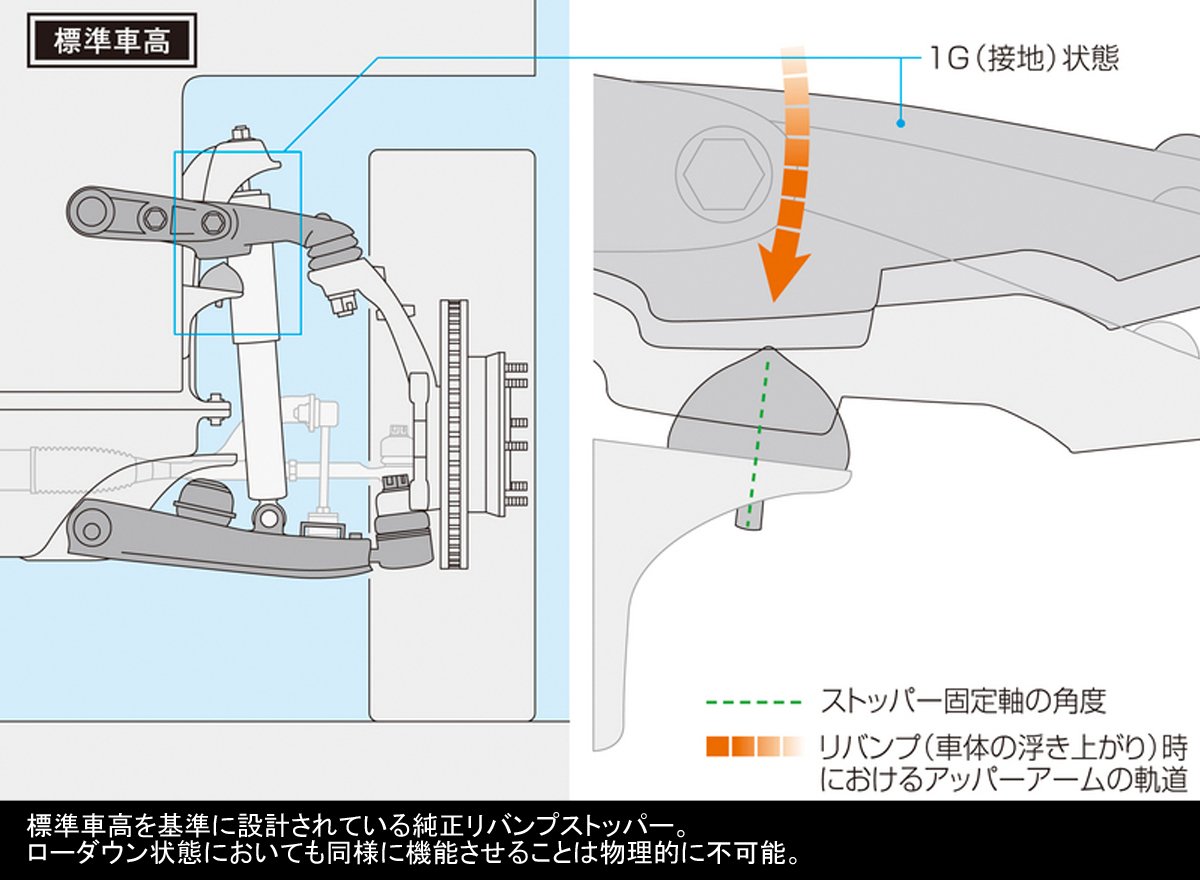 標準車高

1G（接地）状態

ストッパー固定軸の角度

リバンプ（車体の浮き上がり）時におけるアッパーアームの軌道

標準車高を基準に設計されている純正リバンプストッパー。
ローダウン状態においても同様に機能させることは物理的に不可能。