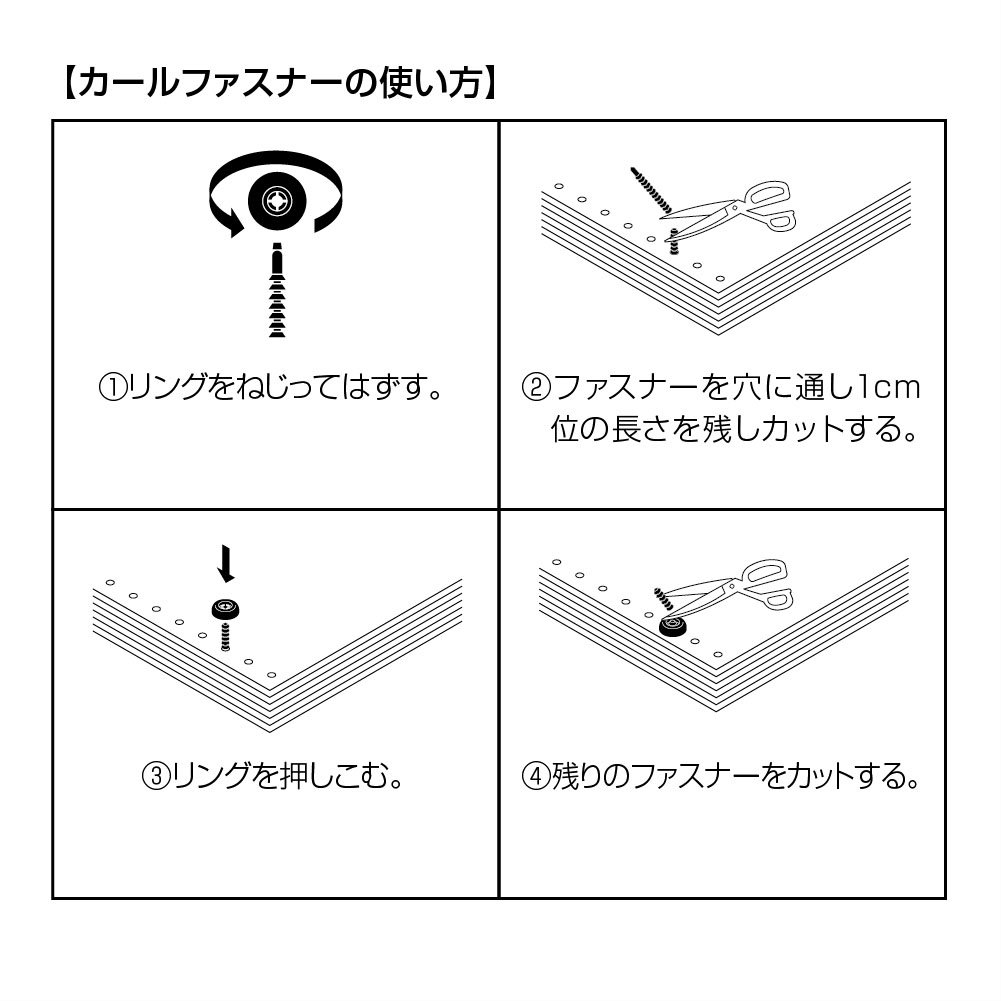 【カールファスナーの使い方】

①リングをねじってはずす。

②ファスナーを穴に通し1cm位の長さを残しカットする。

③リングを押しこむ。

④残りのファスナーをカットする。