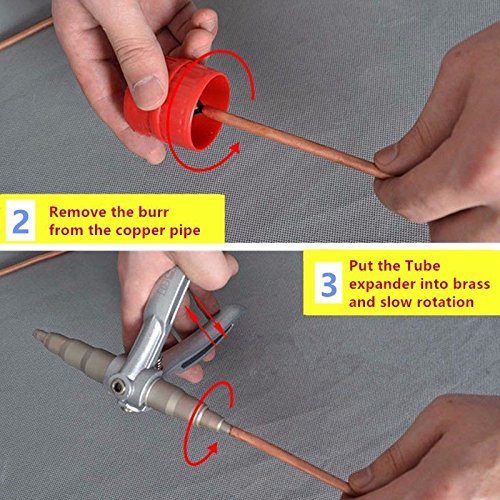 2 Remove the burr from the copper pipe

3 Put the Tube expander into brass and slow rotation