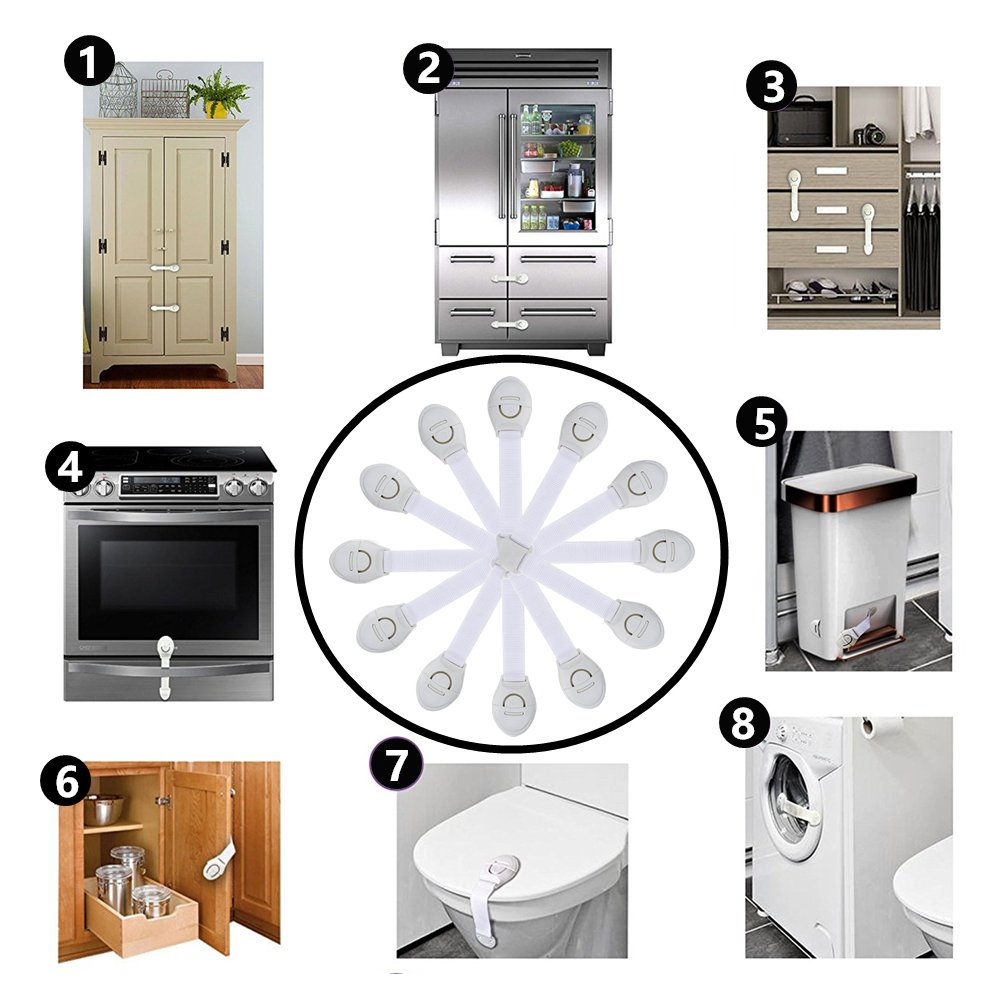 1
2
3
4
5
6
7
8