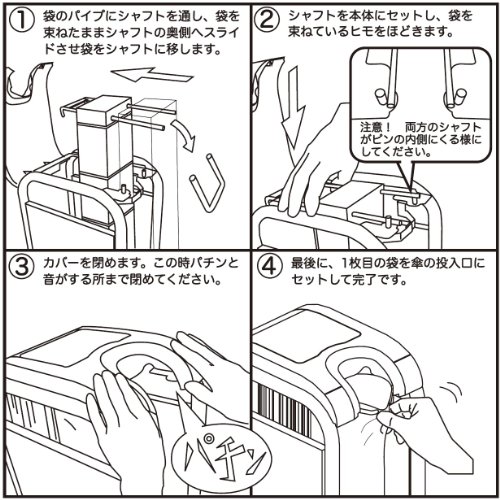 ① 袋のパイプにシャフトを通し、袋を束ねたままシャフトの奥側へスライドさせ袋をシャフトに移します。

② シャフトを本体にセットし、袋を束ねているヒモをほどきます。

注意！ 両方のシャフトがピンの内側にくる様にしてください。

③ カバーを閉めます。この時パチンと音がする所まで閉めてください。

パチン

④ 最後に、1枚目の袋を傘の投入口にセットして完了です。