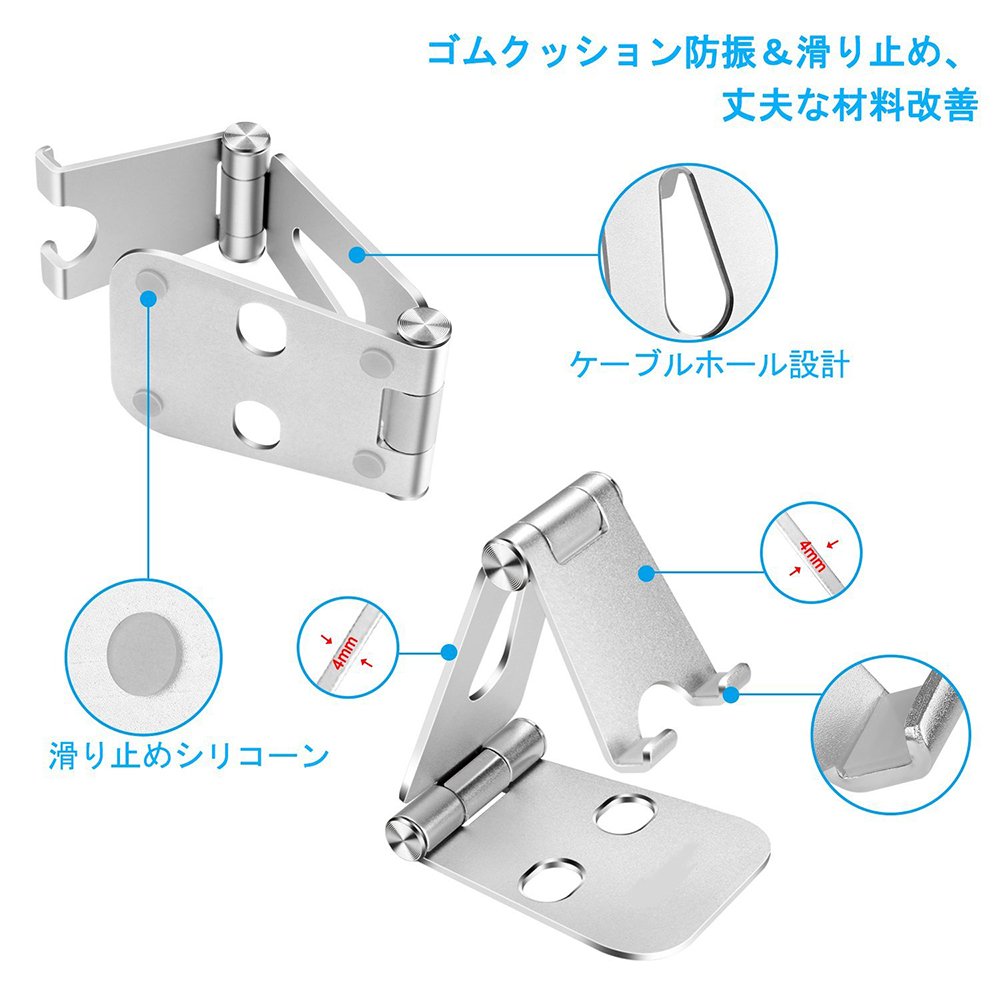 ゴムクッション防振＆滑り止め、
丈夫な材料改善

ケーブルホール設計

4mm

4mm

滑り止めシリコーン