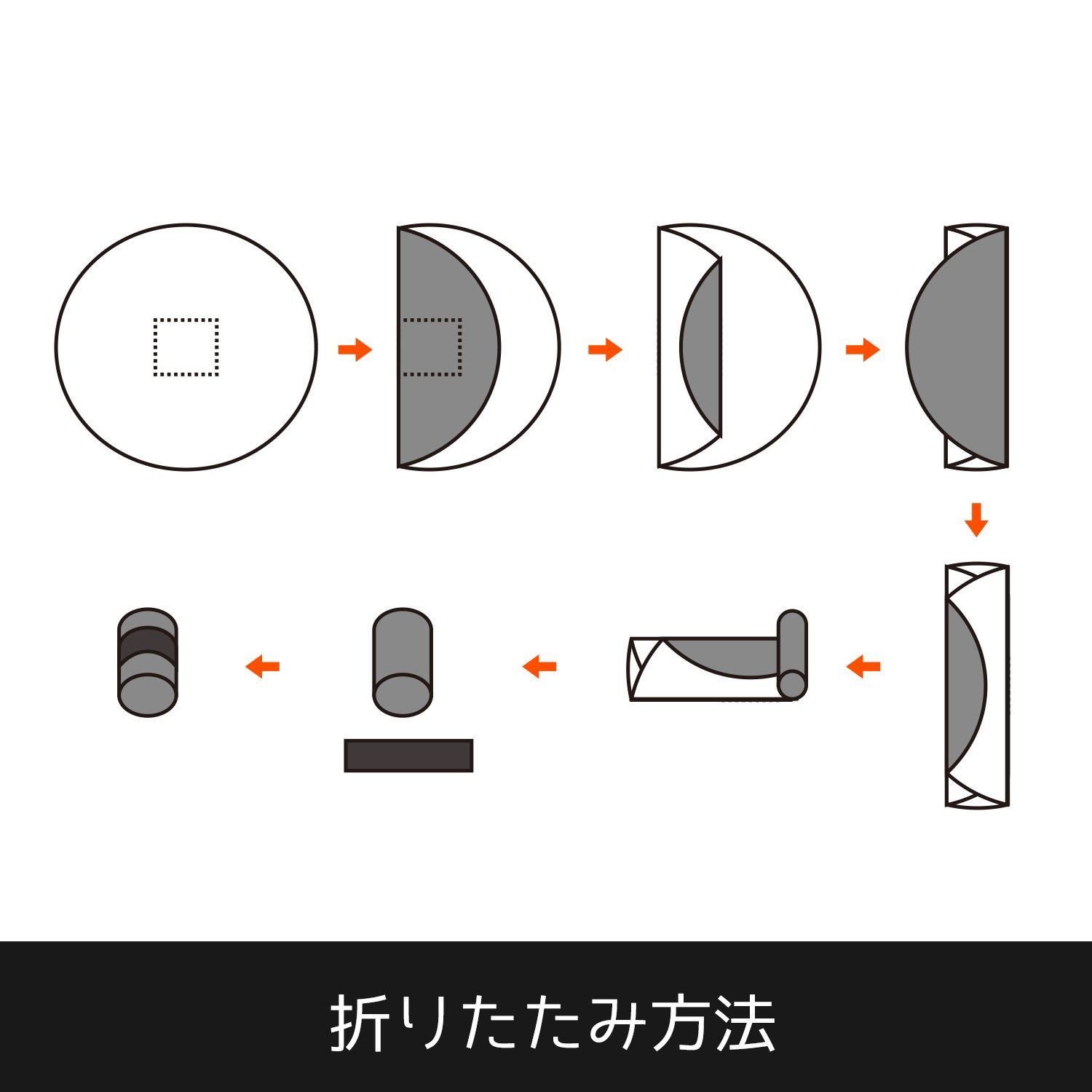 折りたたみ方法