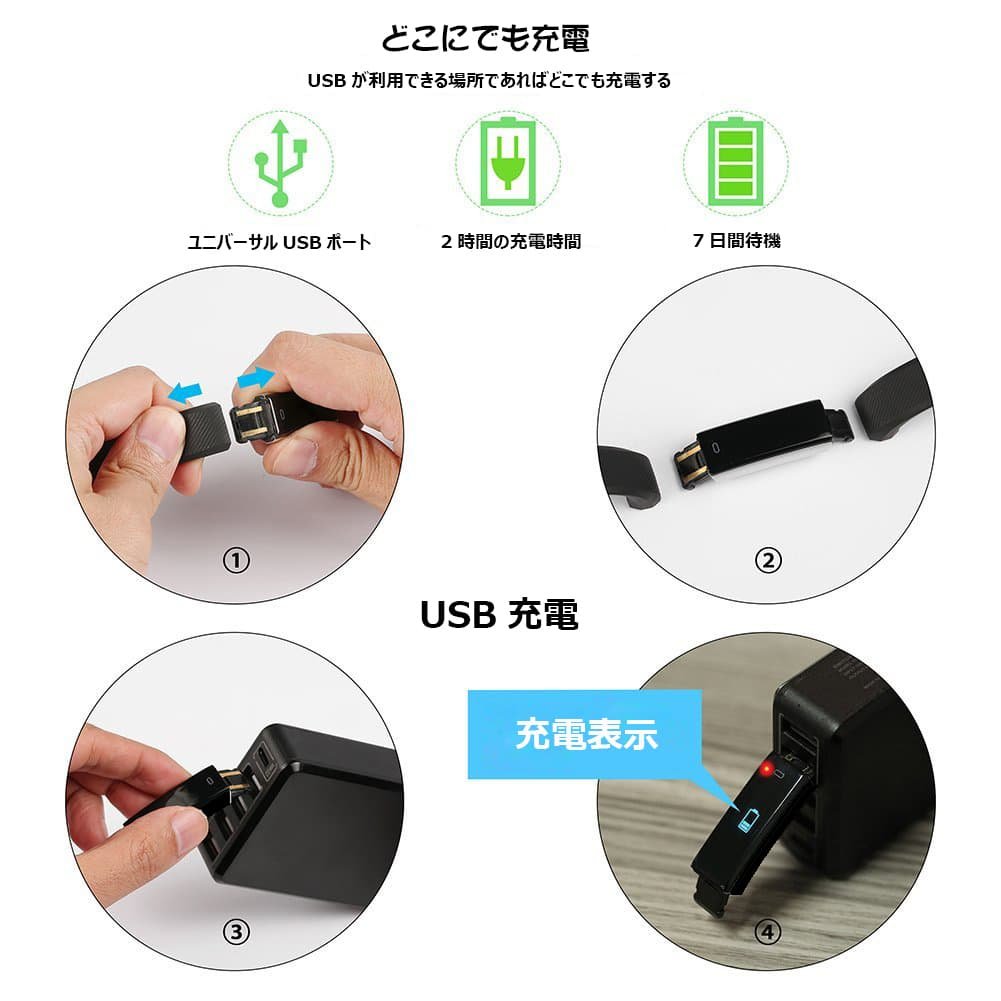 どこにでも充電

USB が利用できる場所であればどこでも充電する

ユニバーサル USB ポート

2 時間の充電時間

7 日間待機

①

②

USB 充電

充電表示

③

④