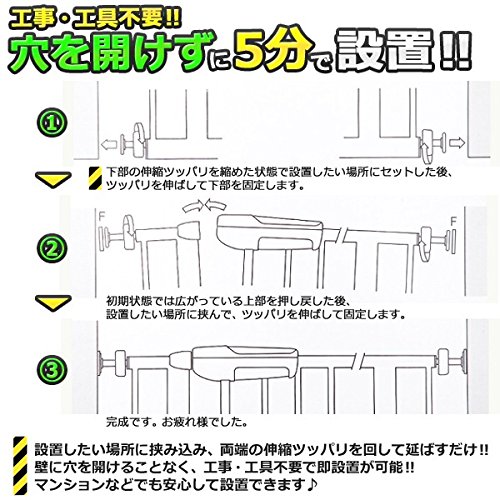 工事・工具不要!!
穴を開けずに5分で設置!!

①

下部の伸縮ツッパリを縮めた状態で設置したい場所にセットした後、ツッパリを伸ばして下部を固定します。

②

F

F

初期状態では広がっている上部を押し戻した後、設置したい場所に挟んで、ツッパリを伸ばして固定します。

③

完成です。お疲れ様でした。

設置したい場所に挟み込み、両端の伸縮ツッパリを回して延ばすだけ!!
壁に穴を開けることなく、工事・工具不要で即設置が可能!!
マンションなどでも安心して設置できます♪