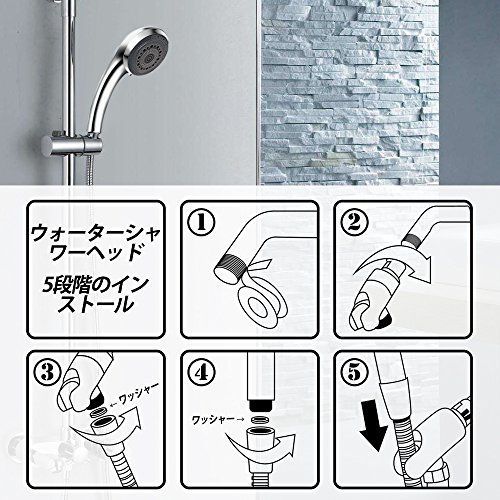 ウォーターシャワーヘッド

5段階のインストール

①

②

③

← ワッシャー

④

ワッシャー →

⑤