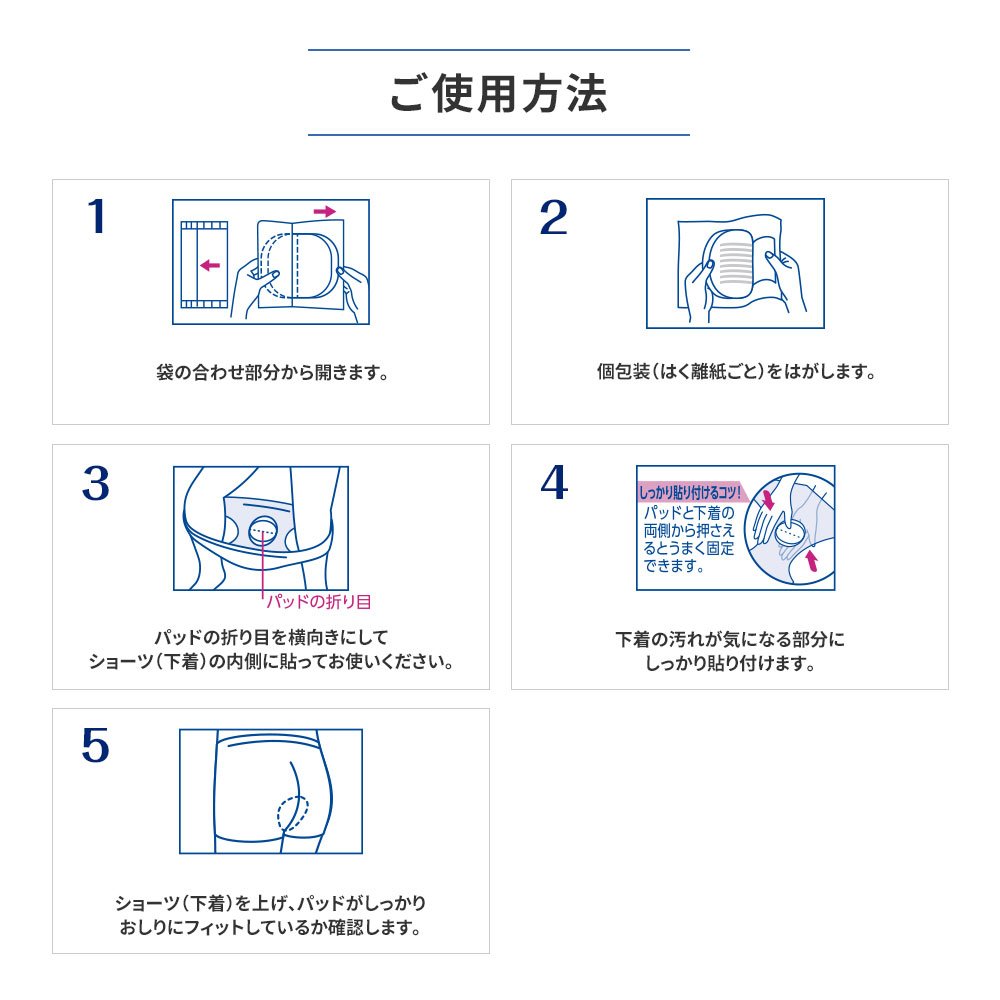 ご使用方法

1

袋の合わせ部分から開きます。

2

個包装（はく離紙ごと）をはがします。

3

パッドの折り目

パッドの折り目を横向きにして
ショーツ（下着）の内側に貼ってお使いください。

4

しっかり貼り付けるコツ!
パッドと下着の両側から押さえるとうまく固定できます。

下着の汚れが気になる部分に
しっかり貼り付けます。

5

ショーツ（下着）を上げ、パッドがしっかり
おしりにフィットしているか確認します。