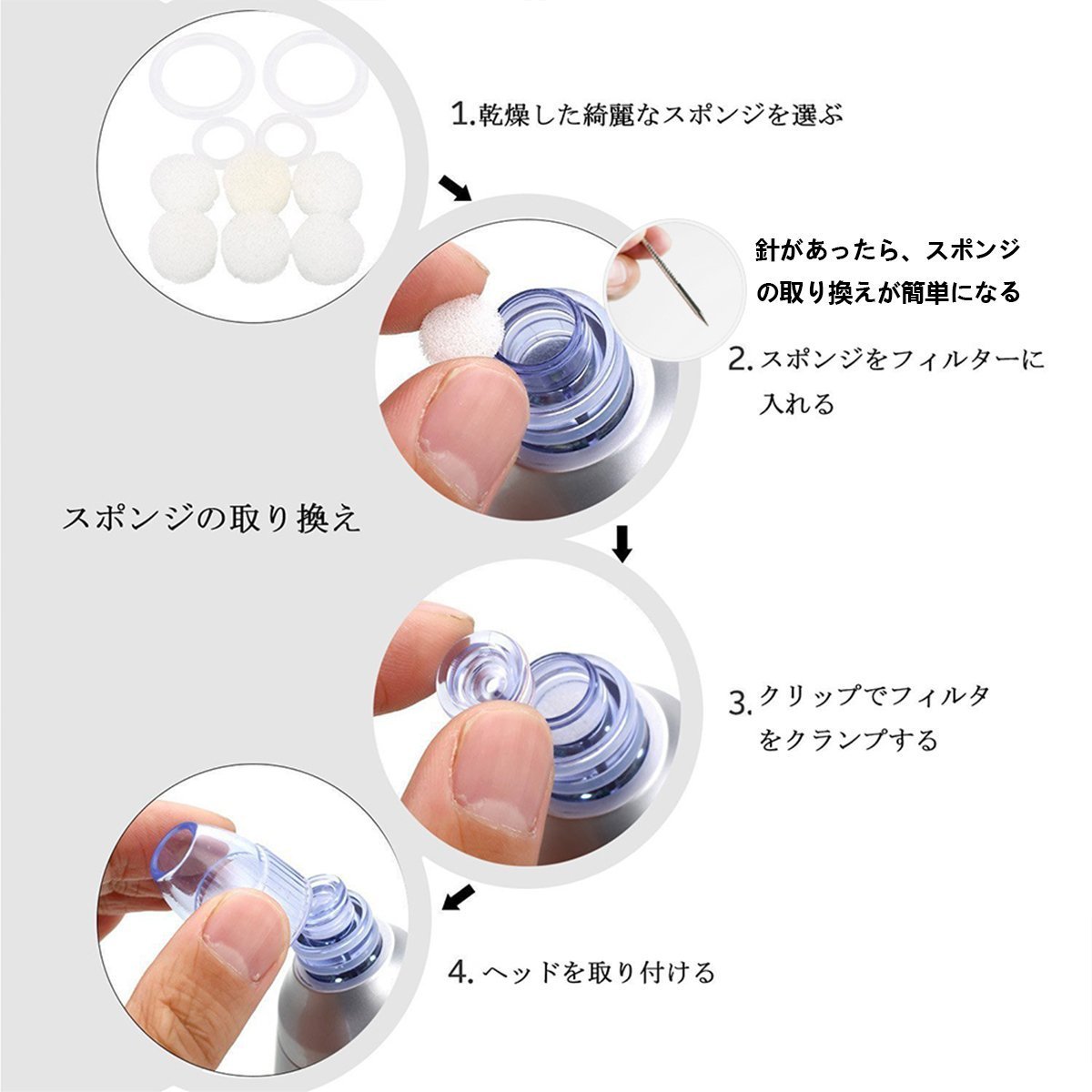 1.乾燥した綺麗なスポンジを選ぶ

針があったら、スポンジの取り換えが簡単になる

2.スポンジをフィルターに入れる

スポンジの取り換え

3.クリップでフィルタをクランプする

4.ヘッドを取り付ける