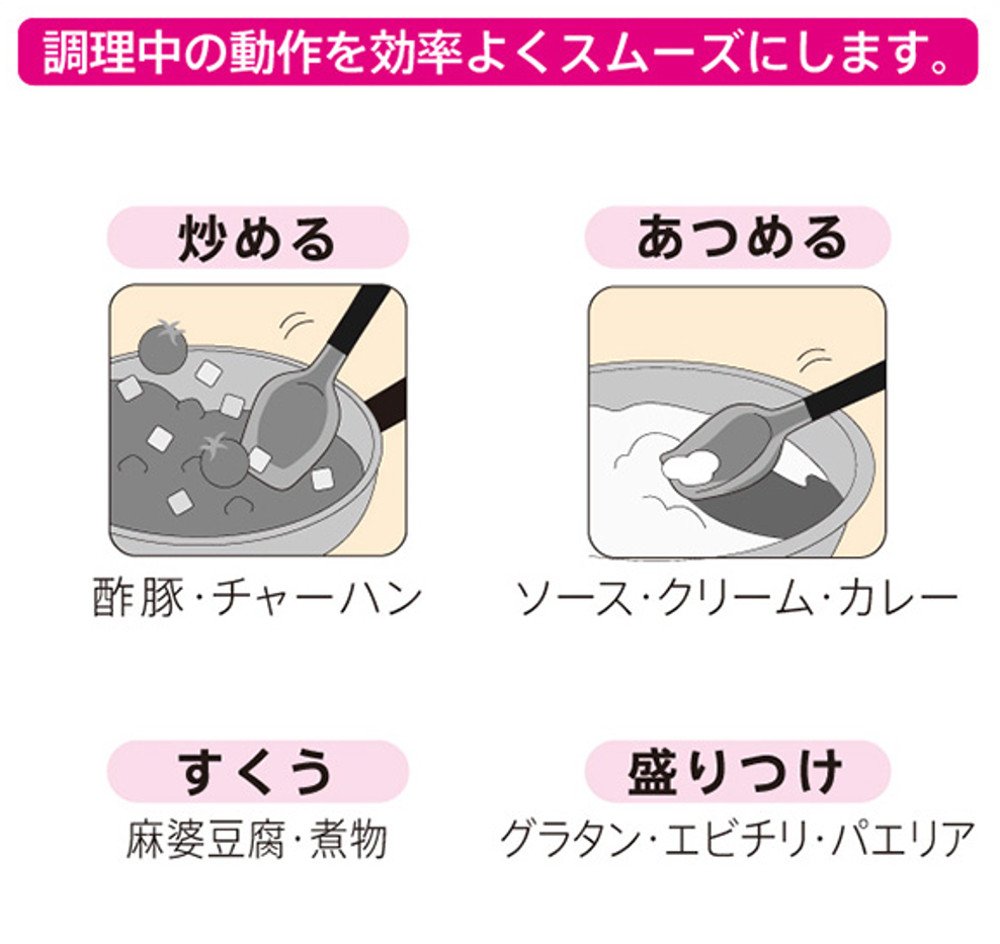 調理中の動作を効率よくスムーズにします。

炒める

酢豚・チャーハン

あつめる

ソース・クリーム・カレー

すくう

麻婆豆腐・煮物

盛りつけ

グラタン・エビチリ・パエリア