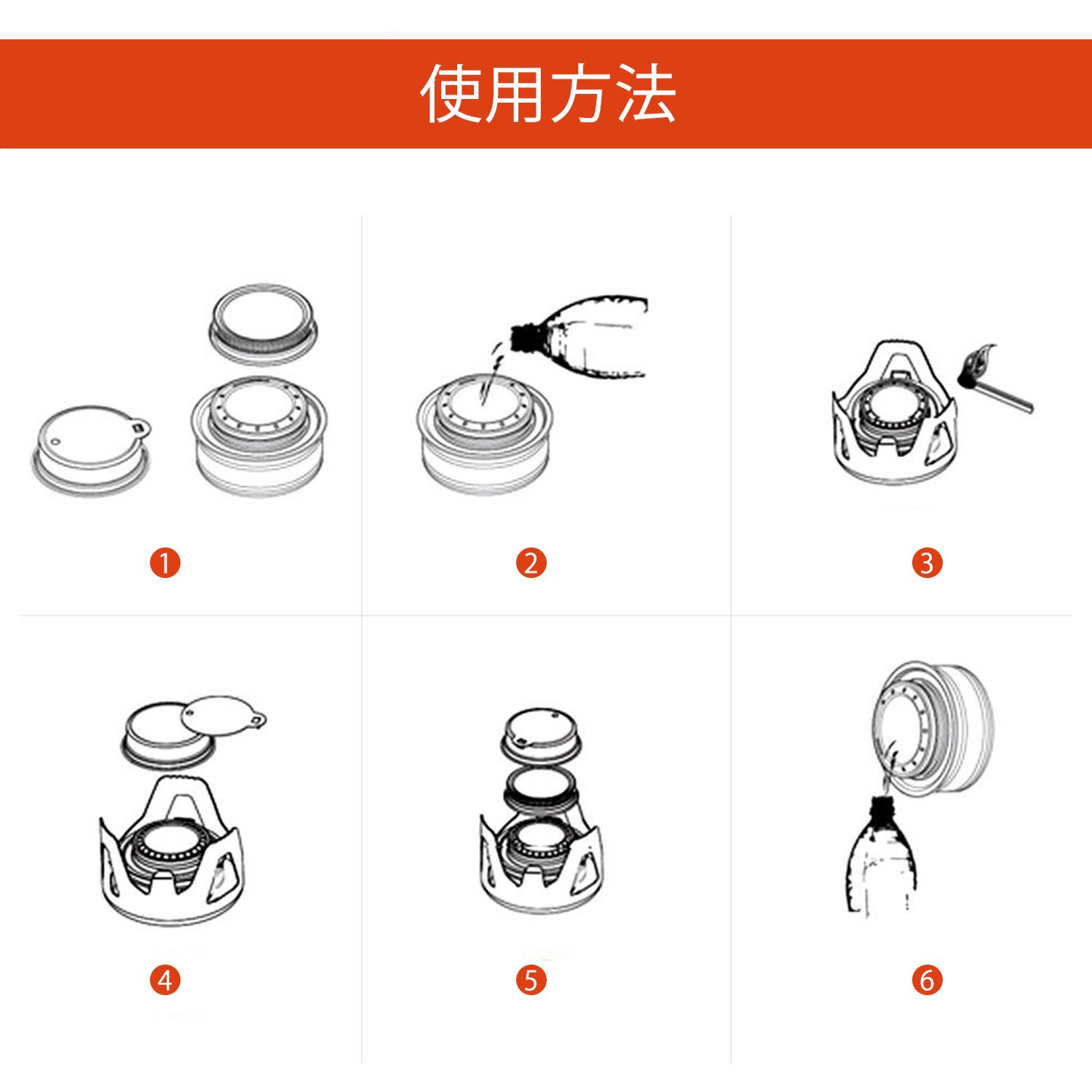 使用方法

1

2

3

4

5

6