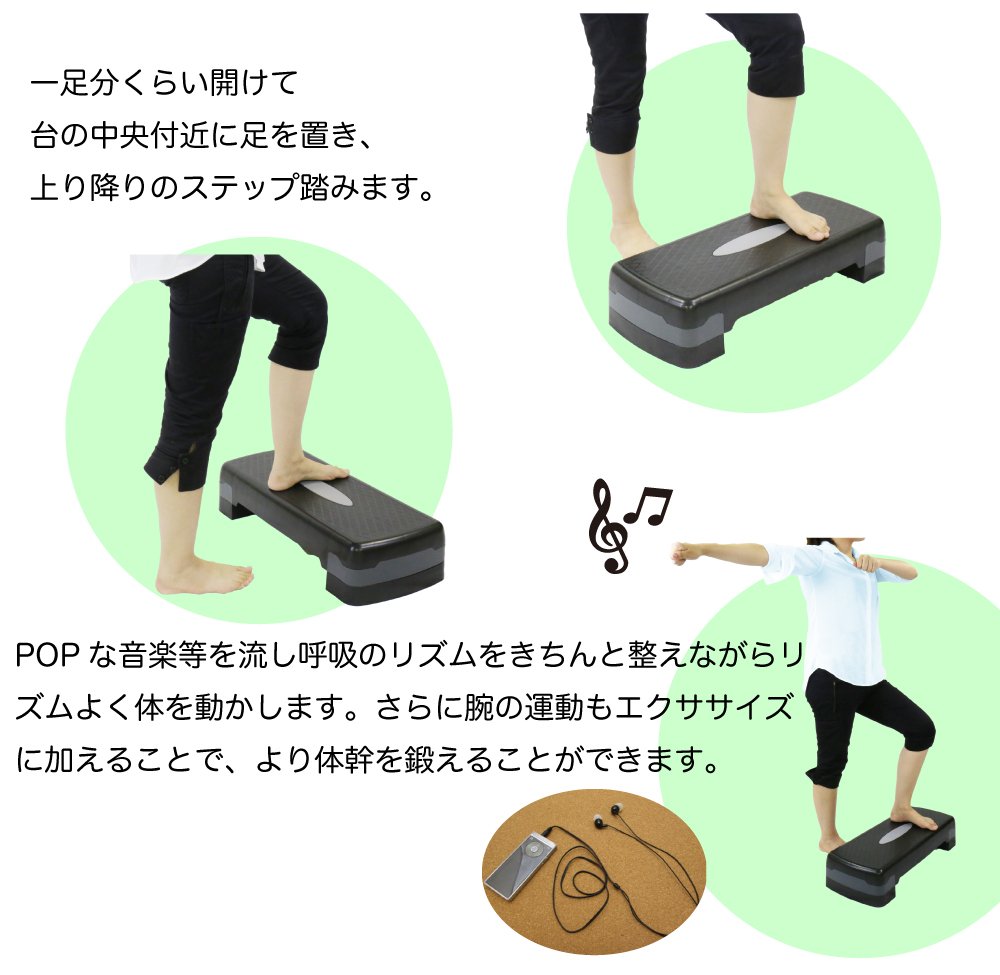 一足分くらい開けて
台の中央付近に足を置き、
上り降りのステップ踏みます。

POP な音楽等を流し呼吸のリズムをきちんと整えながらリズムよく体を動かします。さらに腕の運動もエクササイズに加えることで、より体幹を鍛えることができます。