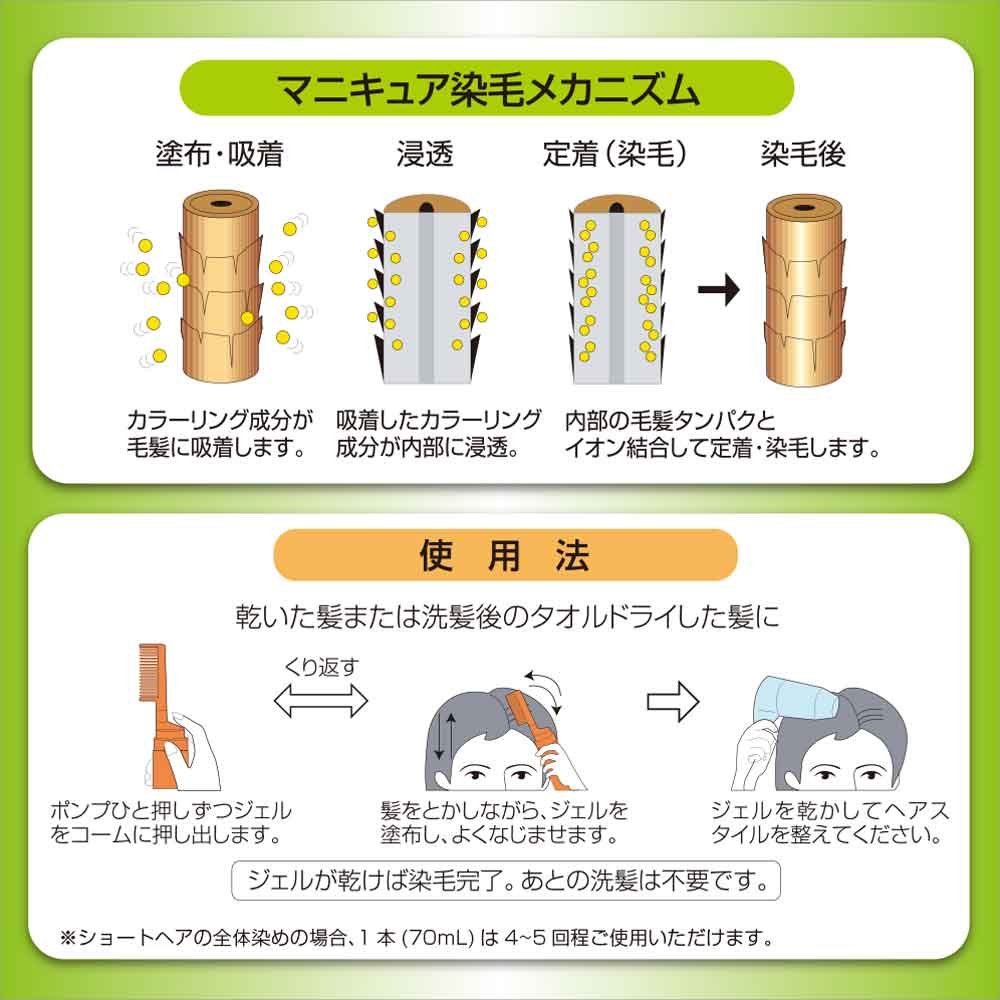 マニキュア染毛メカニズム

塗布・吸着

浸透

定着（染毛）

染毛後

カラーリング成分が毛髪に吸着します。

吸着したカラーリング成分が内部に浸透。

内部の毛髪タンパクとイオン結合して定着・染毛します。

使 用 法

乾いた髪または洗髪後のタオルドライした髪に

くり返す

ポンプひと押しずつジェルをコームに押し出します。

髪をとかしながら、ジェルを塗布し、よくなじませます。

ジェルを乾かしてヘアスタイルを整えてください。

ジェルが乾けば染毛完了。あとの洗髪は不要です。

※ショートヘアの全体染めの場合、1 本 (70mL) は 4~5 回程ご使用いただけます。