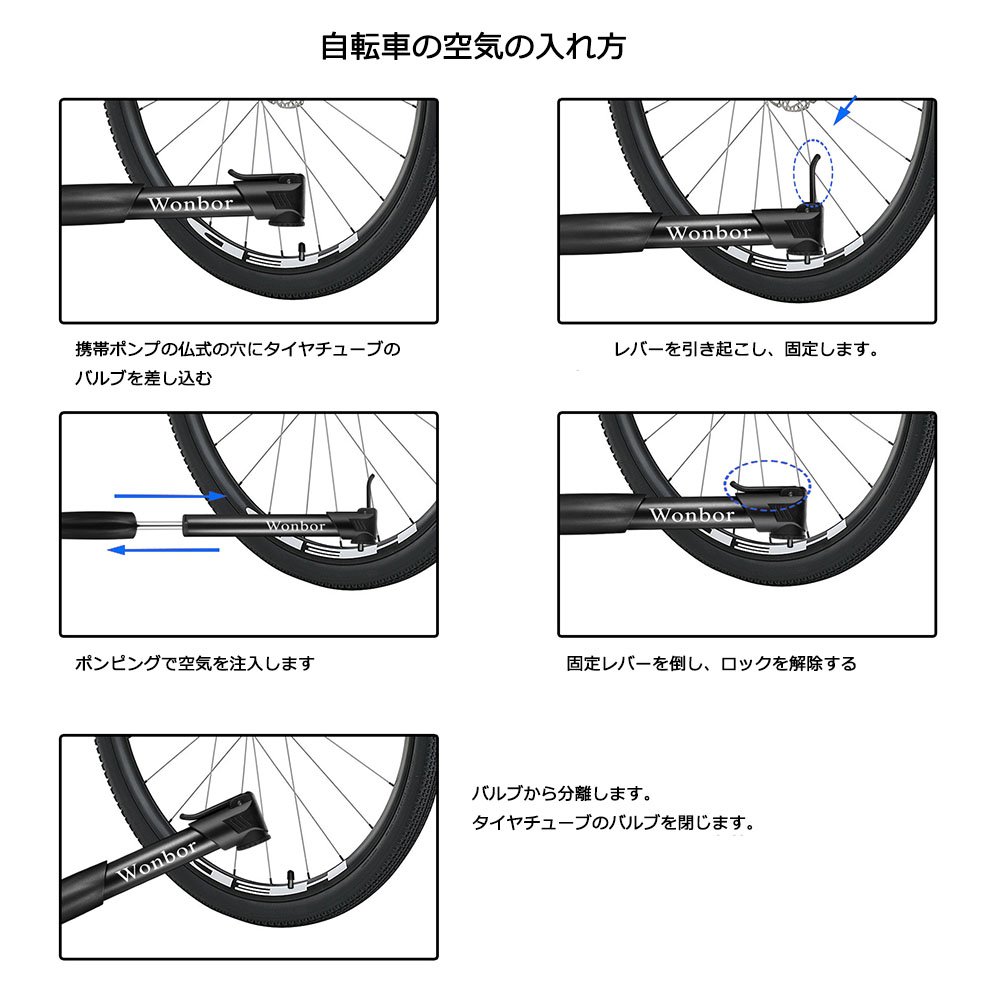 自転車の空気の入れ方

Wonbor

携帯ポンプの仏式の穴にタイヤチューブのバルブを差し込む

Wonbor

レバーを引き起こし、固定します。

Wonbor

ポンピングで空気を注入します

Wonbor

固定レバーを倒し、ロックを解除する

Wonbor

バルブから分離します。
タイヤチューブのバルブを閉じます。