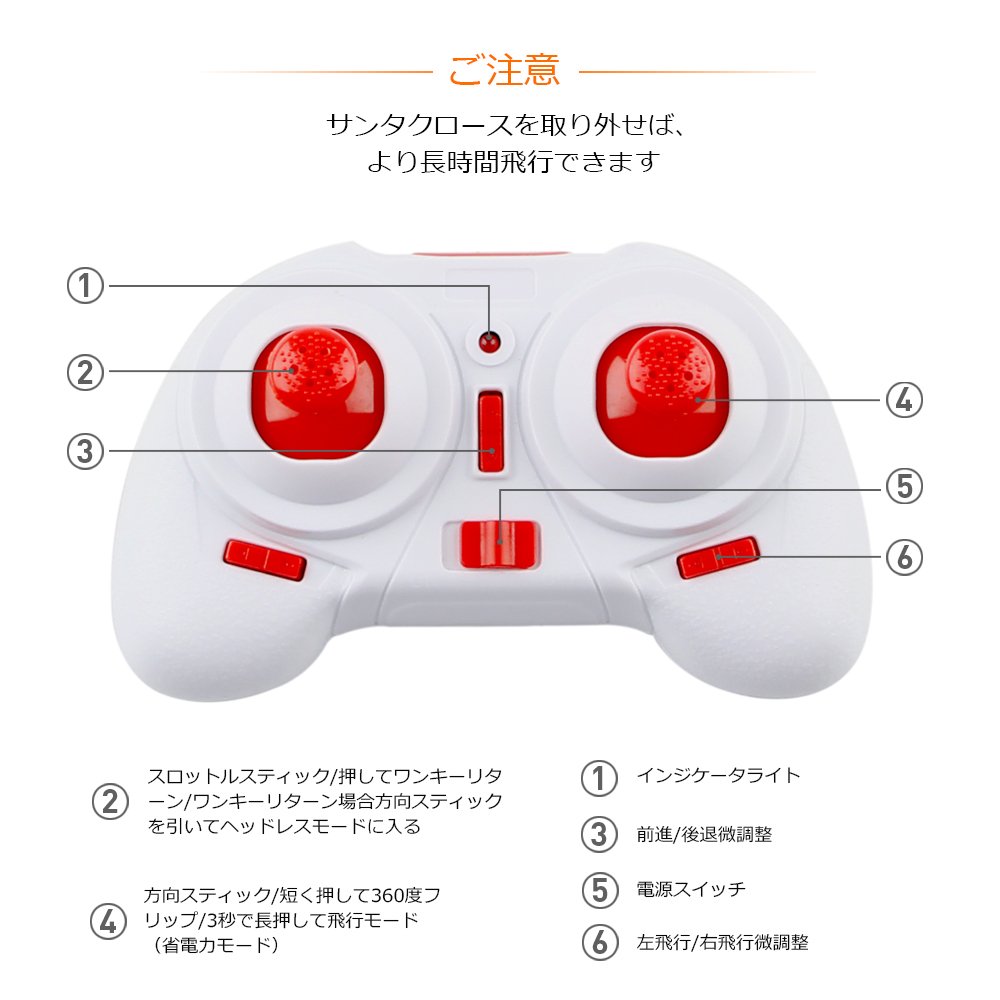 ご注意

サンタクロースを取り外せば、
より長時間飛行できます

①
②
③
④
⑤
⑥

② スロットルスティック/押してワンキーリターン/ワンキーリターン場合方向スティックを引いてヘッドレスモードに入る

④ 方向スティック/短く押して360度フリップ/3秒で長押して飛行モード（省電力モード）

① インジケータライト

③ 前進/後退微調整

⑤ 電源スイッチ

⑥ 左飛行/右飛行微調整