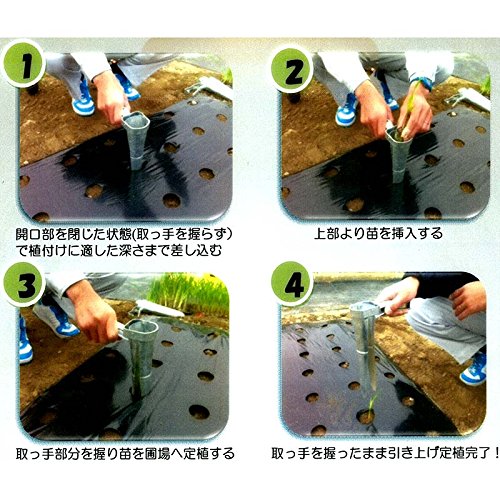 1

開口部を閉じた状態(取っ手を握らず)で植付けに適した深さまで差し込む

2

上部より苗を挿入する

3

取っ手部分を握り苗を圃場へ定植する

4

取っ手を握ったまま引き上げ定植完了！