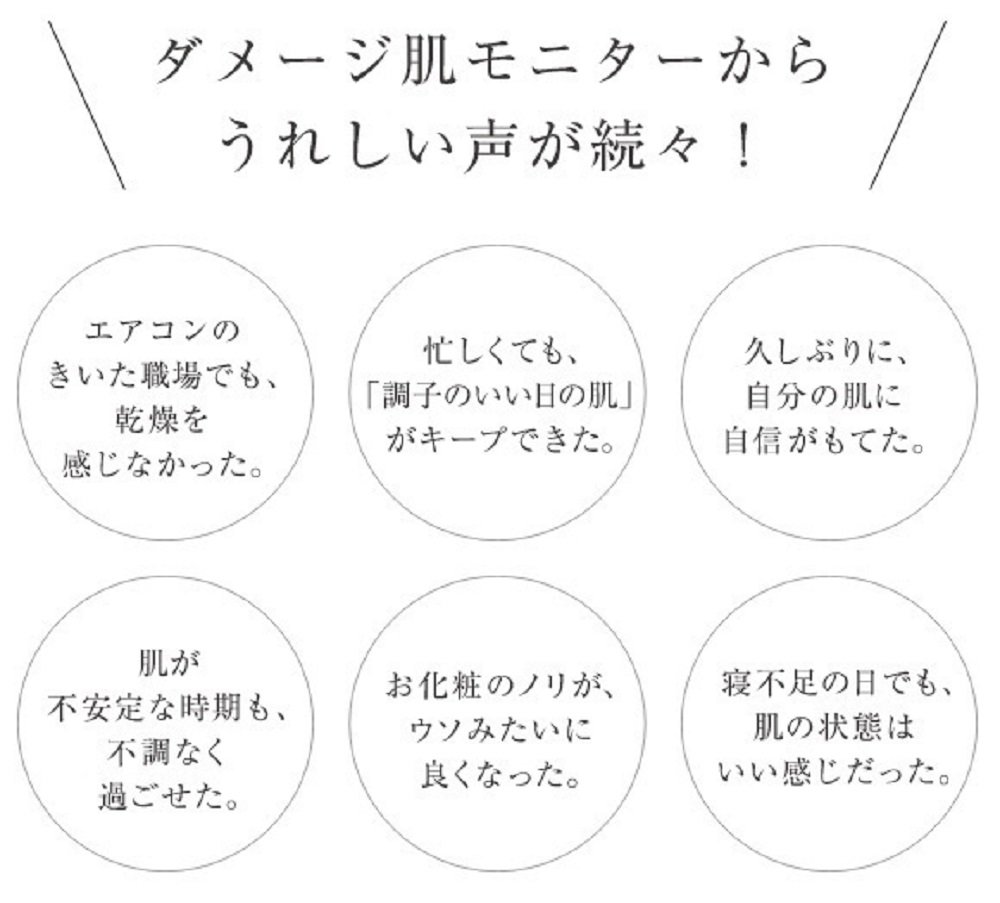 ダメージ肌モニターから
うれしい声が続々!

エアコンの
きいた職場でも、
乾燥を
感じなかった。

忙しくても、
「調子のいい日の肌」
がキープできた。

久しぶりに、
自分の肌に
自信がもてた。

肌が
不安定な時期も、
不調なく
過ごせた。

お化粧のノリが、
ウソみたいに
良くなった。

寝不足の日でも、
肌の状態は
いい感じだった。