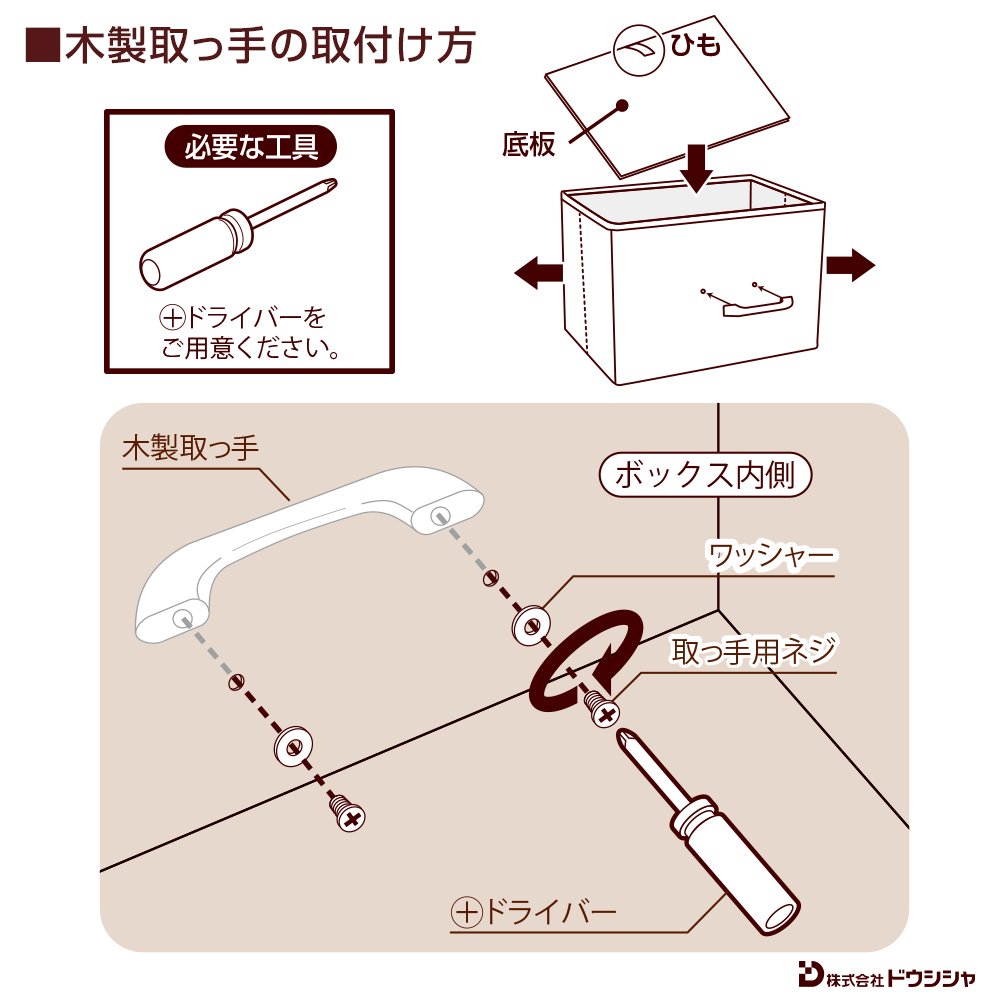 ■木製取っ手の取付け方

必要な工具

⊕ドライバーをご用意ください。

ひも

底板

木製取っ手

ボックス内側

ワッシャー

取っ手用ネジ

⊕ドライバー

株式会社ドウシシャ