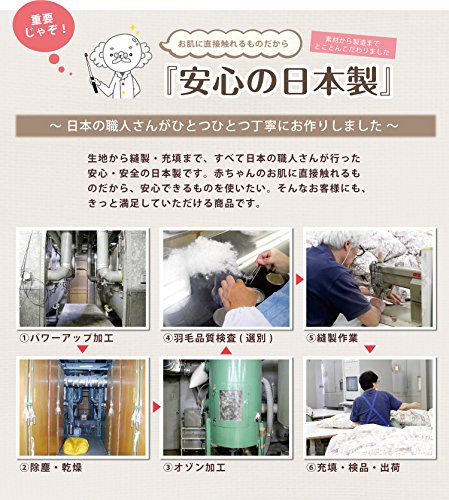 重要じゃぞ！

お肌に直接触れるものだから

素材から製造までとことんこだわりました

『安心の日本製』

～ 日本の職人さんがひとつひとつ丁寧にお作りしました ～

生地から縫製・充填まで、すべて日本の職人さんが行った安心・安全の日本製です。赤ちゃんのお肌に直接触れるものだから、安心できるものを使いたい。そんなお客様にも、きっと満足していただける商品です。

①パワーアップ加工

④羽毛品質検査（選別）

⑤縫製作業

②除塵・乾燥

③オゾン加工

⑥充填・検品・出荷