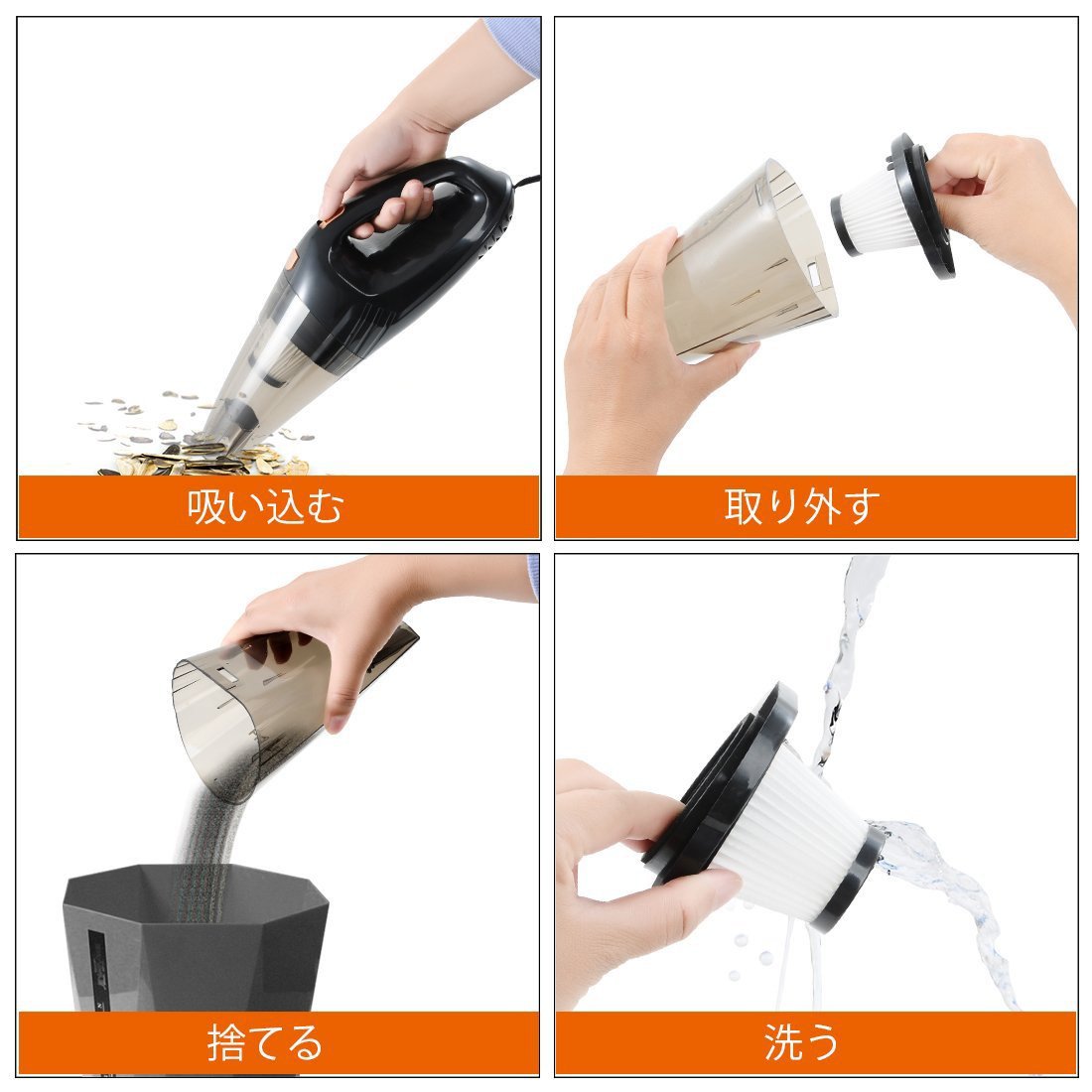 吸い込む

取り外す

捨てる

洗う