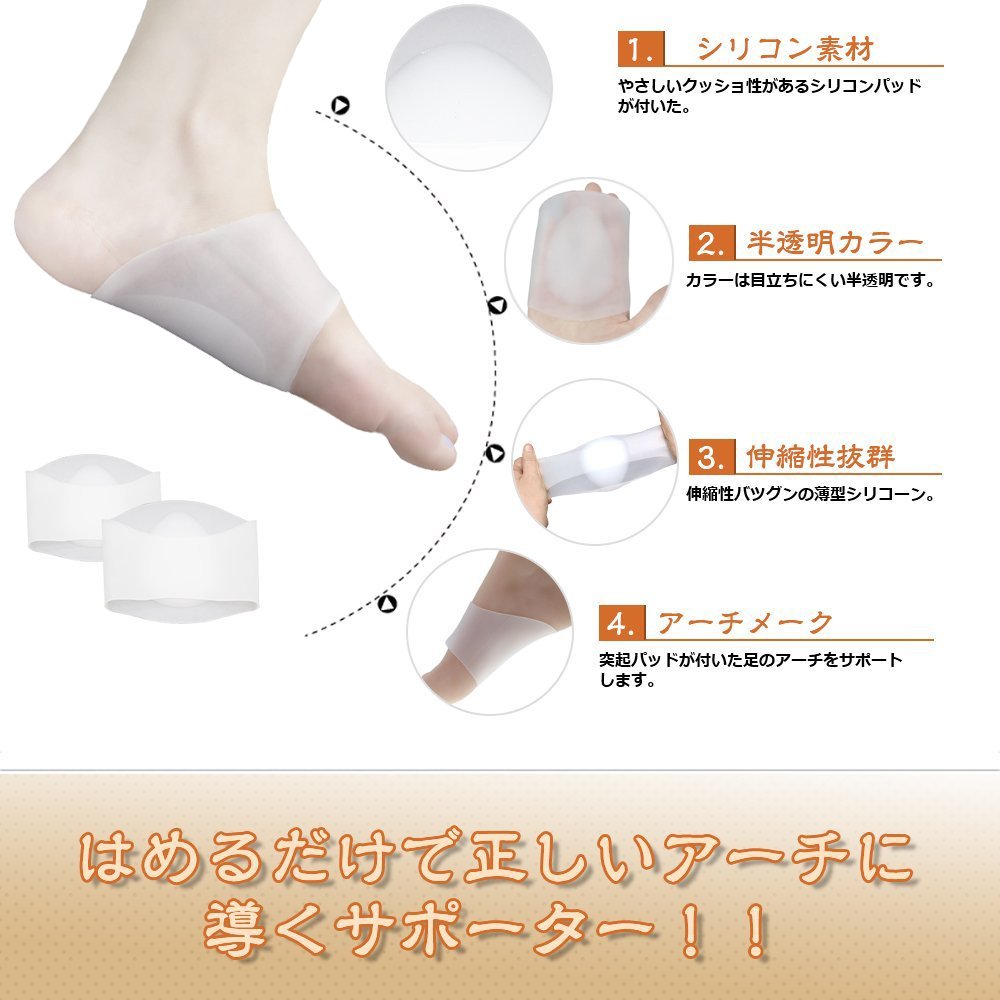 1. シリコン素材

やさしいクッショ性があるシリコンパッドが付いた。

2. 半透明カラー

カラーは目立ちにくい半透明です。

3. 伸縮性抜群

伸縮性バツグンの薄型シリコーン。

4. アーチメーク

突起パッドが付いた足のアーチをサポートします。

はめるだけで正しいアーチに導くサポーター！！