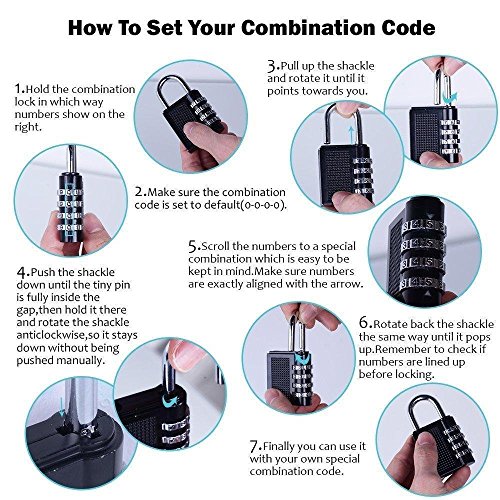 How To Set Your Combination Code

1.Hold the combination lock in which way numbers show on the right.

2.Make sure the combination code is set to default(0-0-0-0).

3.Pull up the shackle and rotate it until it points towards you.

4.Push the shackle down until the tiny pin is fully inside the gap,then hold it there and rotate the shackle anticlockwise,so it stays down without being pushed manually.

5.Scroll the numbers to a special combination which is easy to be kept in mind.Make sure numbers are exactly aligned with the arrow.

6.Rotate back the shackle the same way until it pops up.Remember to check if numbers are lined up before locking.

7.Finally you can use it with your own special combination code.