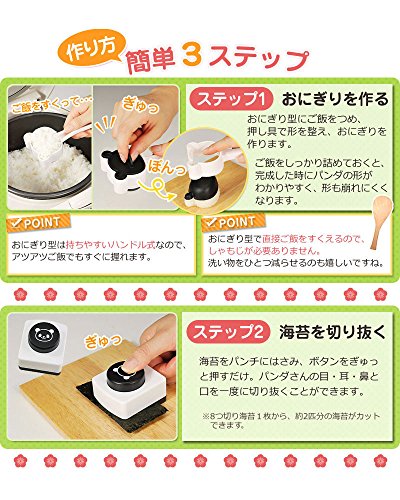 作り方 簡単３ステップ

ご飯をすくって…

ぎゅっ

ぽんっ

ステップ1 おにぎりを作る

おにぎり型にご飯をつめ、押し具で形を整え、おにぎりを作ります。

ご飯をしっかり詰めておくと、完成した時にパンダの形がわかりやすく、形も崩れにくくなります。

POINT

おにぎり型は持ちやすいハンドル式なので、アツアツご飯でもすぐに握れます。

POINT

おにぎり型で直接ご飯をすくえるので、しゃもじが必要ありません。
洗い物をひとつ減らせるのも嬉しいですね。

ぎゅっ

ステップ2 海苔を切り抜く

海苔をパンチにはさみ、ボタンをぎゅっと押すだけ。パンダさんの目・耳・鼻と口を一度に切り抜くことができます。

※8つ切り海苔１枚から、約2匹分の海苔がカットできます。