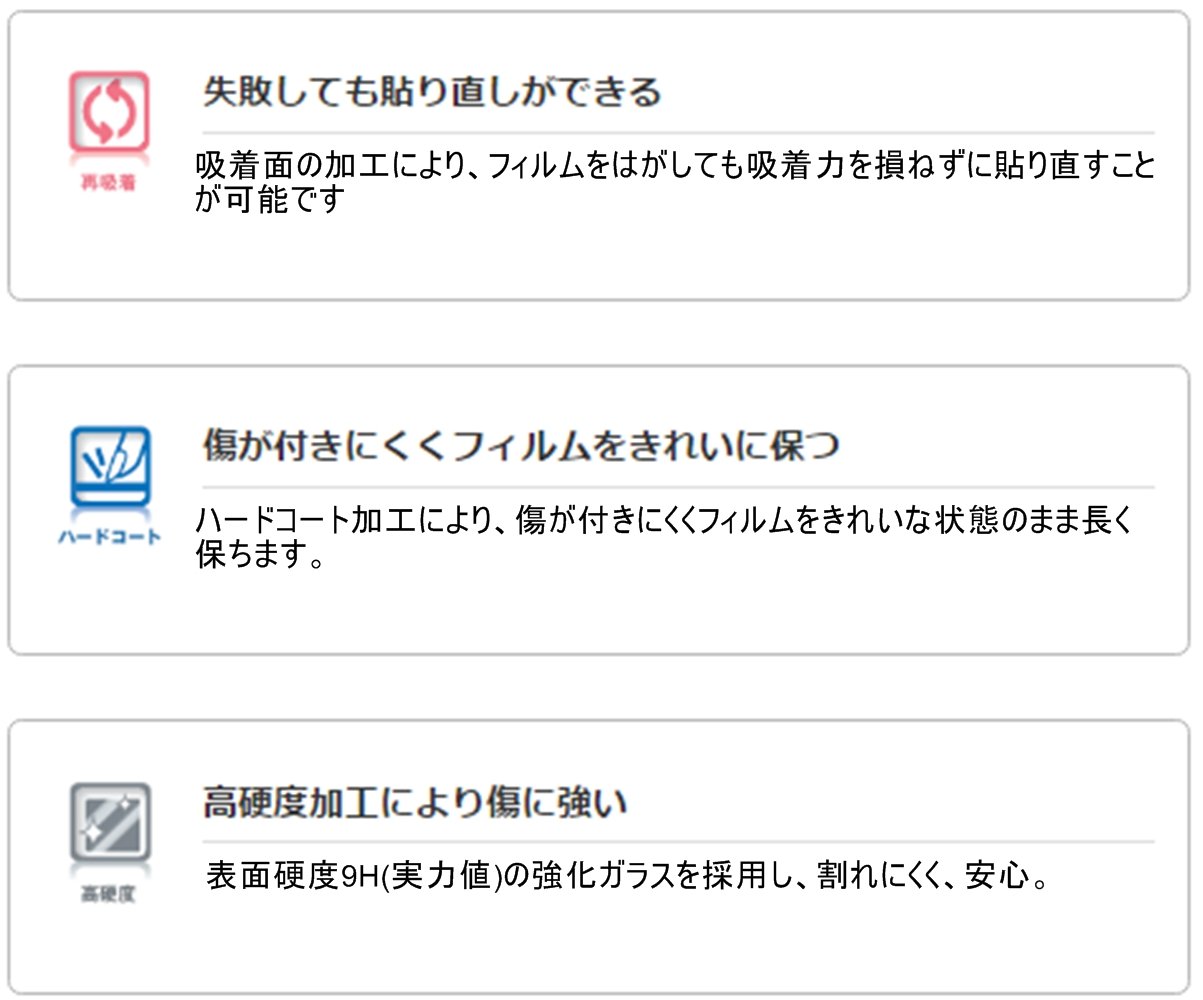 再吸着

失敗しても貼り直しができる

吸着面の加工により、フィルムをはがしても吸着力を損ねずに貼り直すことが可能です

ハードコート

傷が付きにくくフィルムをきれいに保つ

ハードコート加工により、傷が付きにくくフィルムをきれいな状態のまま長く保ちます。

高硬度

高硬度加工により傷に強い

表面硬度9H(実力値)の強化ガラスを採用し、割れにくく、安心。