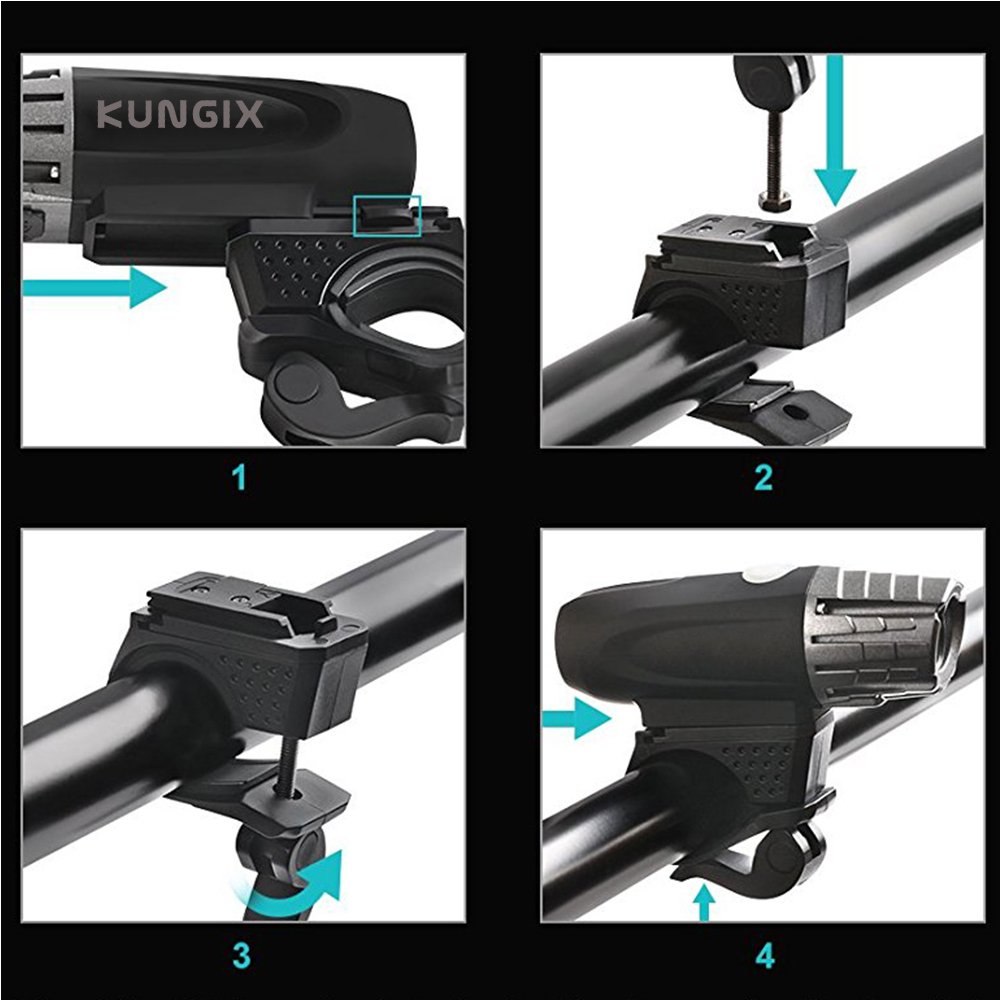 KUNGIX

1

2

3

4