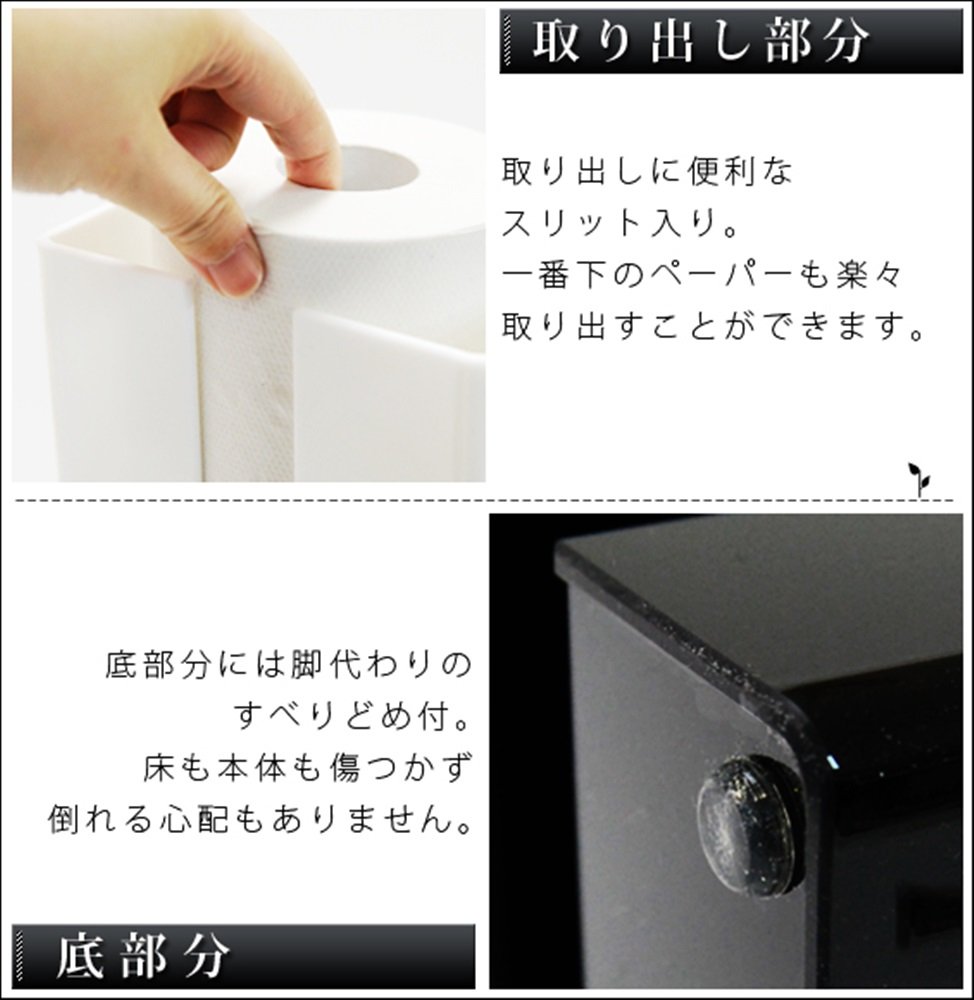 取り出し部分

取り出しに便利な
スリット入り。
一番下のペーパーも楽々
取り出すことができます。

底部分には脚代わりの
すべりどめ付。
床も本体も傷つかず
倒れる心配もありません。

底部分