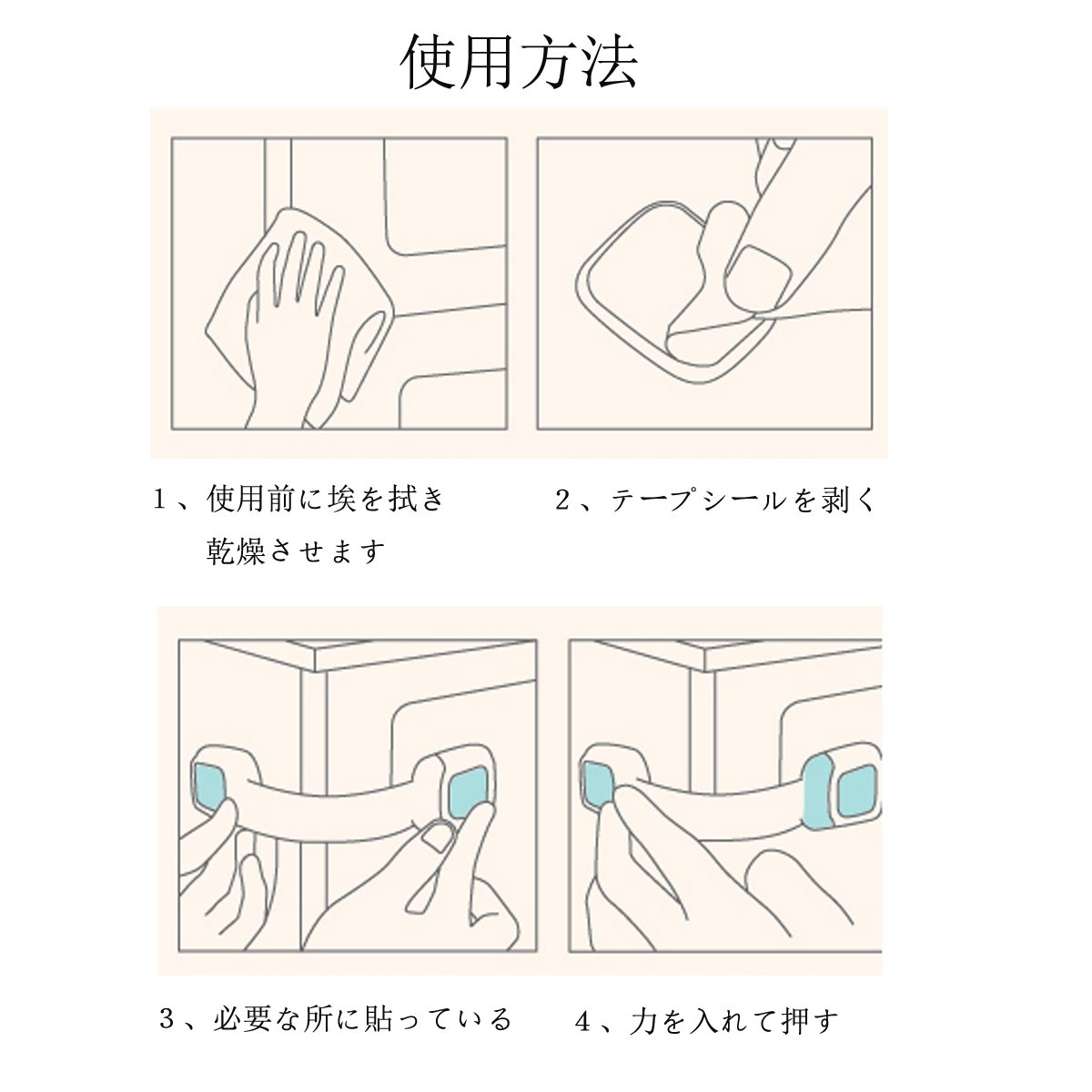 使用方法

1、使用前に埃を拭き乾燥させます

2、テープシールを剥く

3、必要な所に貼っている

4、力を入れて押す