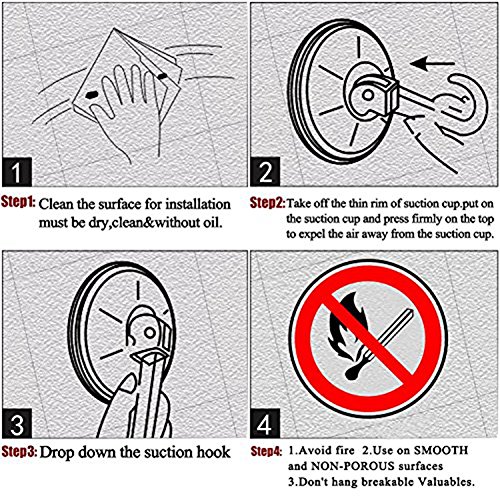 1

Step1: Clean the surface for installation must be dry,clean&without oil.

2

Step2: Take off the thin rim of suction cup.put on the suction cup and press firmly on the top to expel the air away from the suction cup.

3

Step3: Drop down the suction hook

4

Step4: 1.Avoid fire 2.Use on SMOOTH and NON-POROUS surfaces 3.Don't hang breakable Valuables.