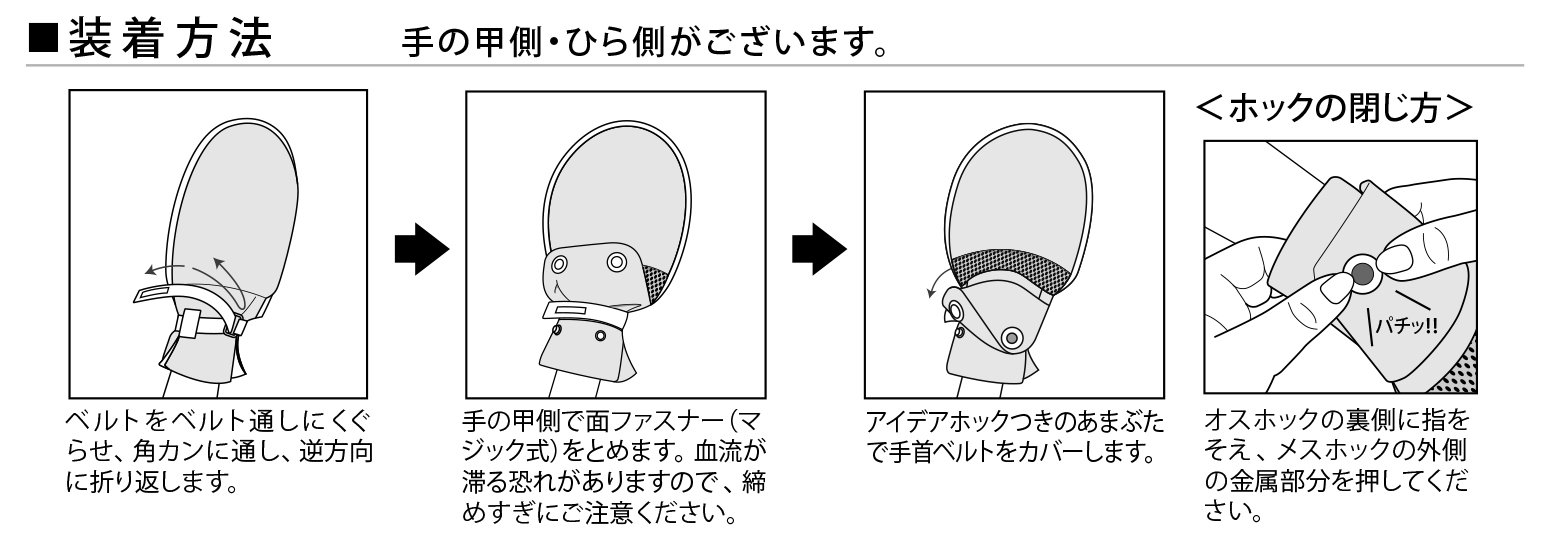 ■装着方法　手の甲側・ひら側がございます。

ベルトをベルト通しにくぐらせ、角カンに通し、逆方向に折り返します。

手の甲側で面ファスナー(マジック式)をとめます。血流が滞る恐れがありますので、締めすぎにご注意ください。

アイデアホックつきのあまぶたで手首ベルトをカバーします。

＜ホックの閉じ方＞

パチッ!!

オスホックの裏側に指をそえ、メスホックの外側の金属部分を押してください。