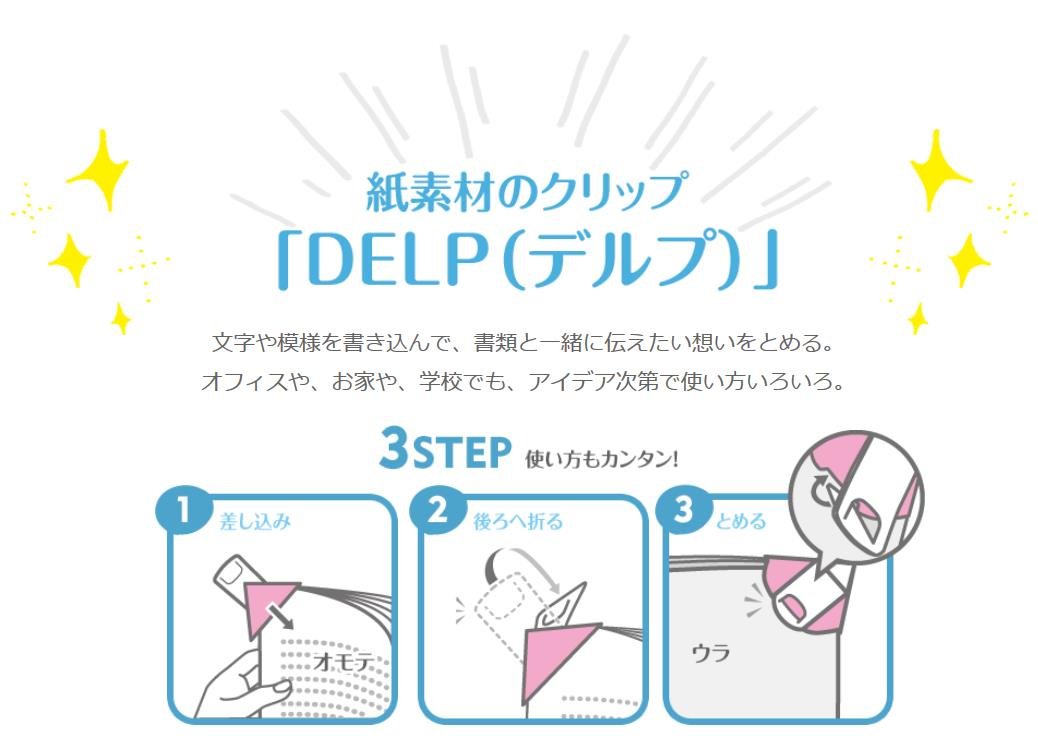 紙素材のクリップ
「DELP（デルプ）」

文字や模様を書き込んで、書類と一緒に伝えたい想いをとめる。
オフィスや、お家や、学校でも、アイデア次第で使い方いろいろ。

3STEP 使い方もカンタン！

1 差し込み

オモテ

2 後ろへ折る

3 とめる

ウラ