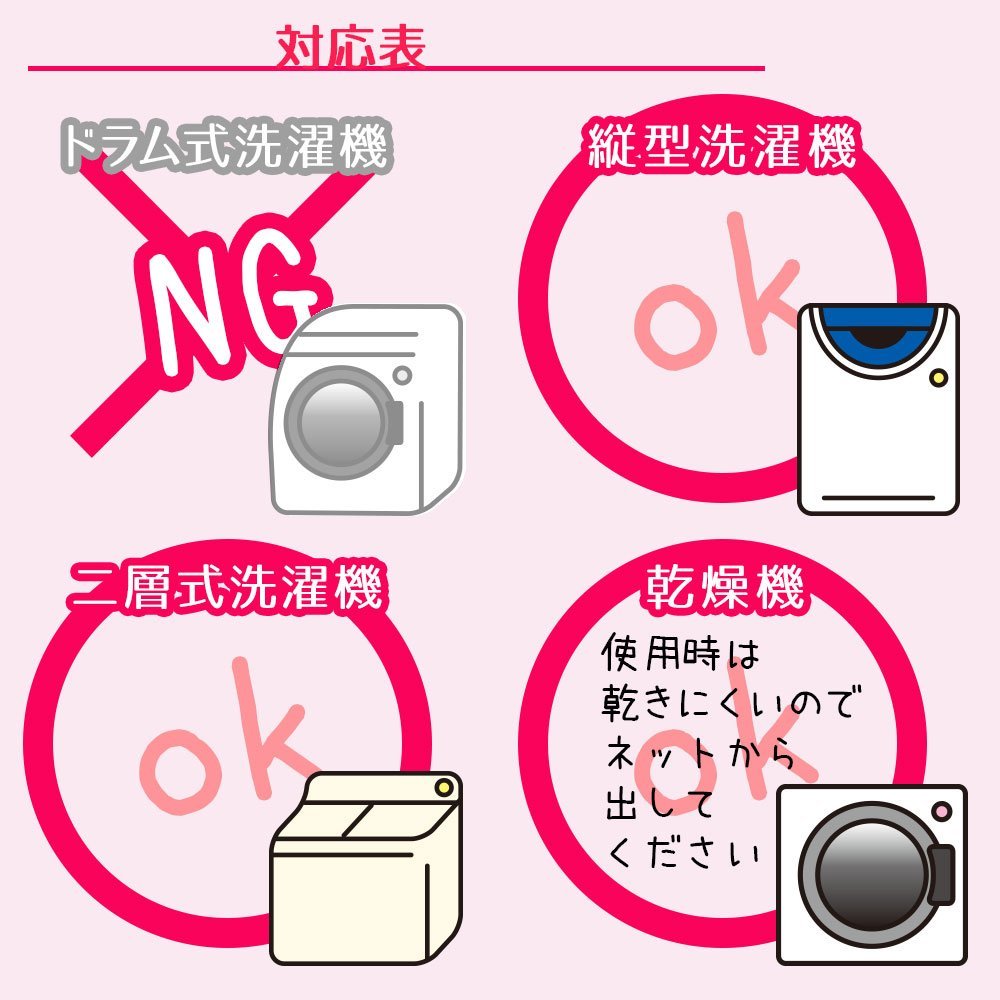 対応表

ドラム式洗濯機

NG

縦型洗濯機

ok

二層式洗濯機

ok

乾燥機

使用時は
乾きにくいので
ネットから
出して
ください

ok