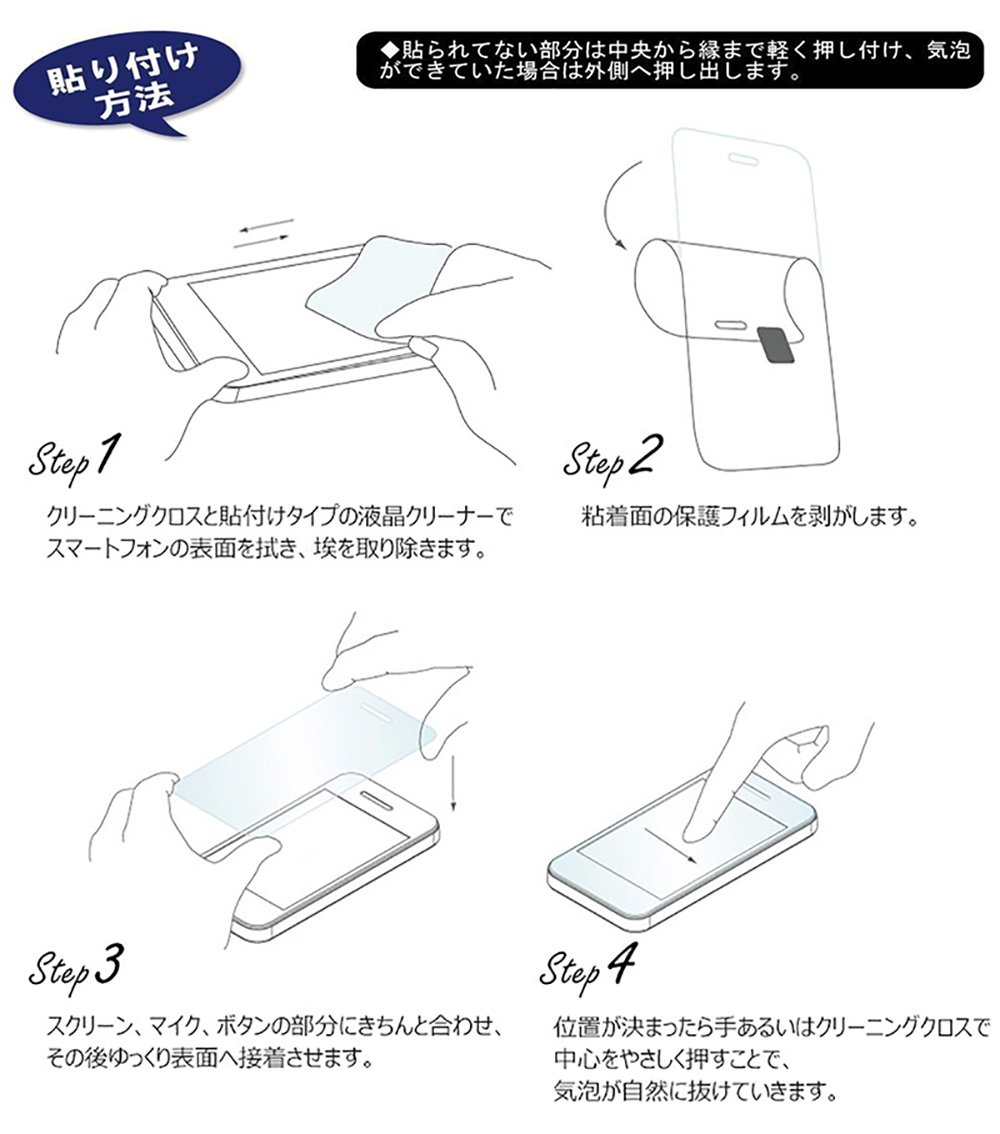 貼り付け方法

◆貼られてない部分は中央から縁まで軽く押し付け、気泡ができていた場合は外側へ押し出します。

Step 1

クリーニングクロスと貼付けタイプの液晶クリーナーでスマートフォンの表面を拭き、埃を取り除きます。

Step 2

粘着面の保護フィルムを剥がします。

Step 3

スクリーン、マイク、ボタンの部分にきちんと合わせ、その後ゆっくり表面へ接着させます。

Step 4

位置が決まったら手あるいはクリーニングクロスで中心をやさしく押すことで、気泡が自然に抜けていきます。