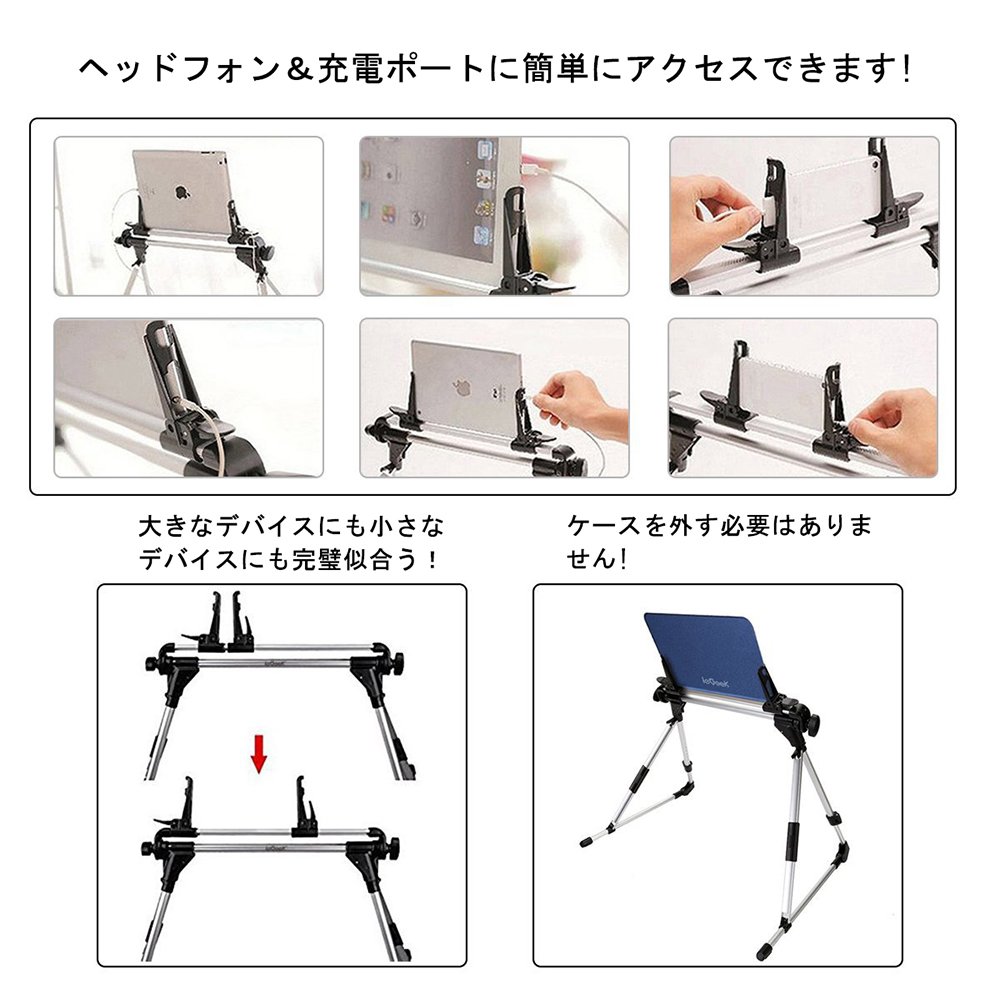 ヘッドフォン＆充電ポートに簡単にアクセスできます!

大きなデバイスにも小さなデバイスにも完璧似合う！

ケースを外す必要はありません!