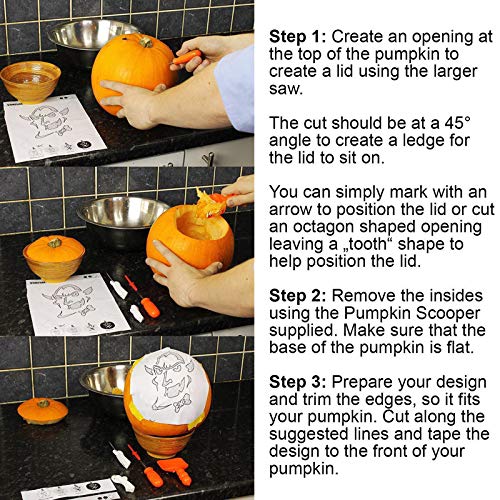 Step 1: Create an opening at the top of the pumpkin to create a lid using the larger saw.

The cut should be at a 45° angle to create a ledge for the lid to sit on.

You can simply mark with an arrow to position the lid or cut an octagon shaped opening leaving a „tooth“ shape to help position the lid.

Step 2: Remove the insides using the Pumpkin Scooper supplied. Make sure that the base of the pumpkin is flat.

Step 3: Prepare your design and trim the edges, so it fits your pumpkin. Cut along the suggested lines and tape the design to the front of your pumpkin.