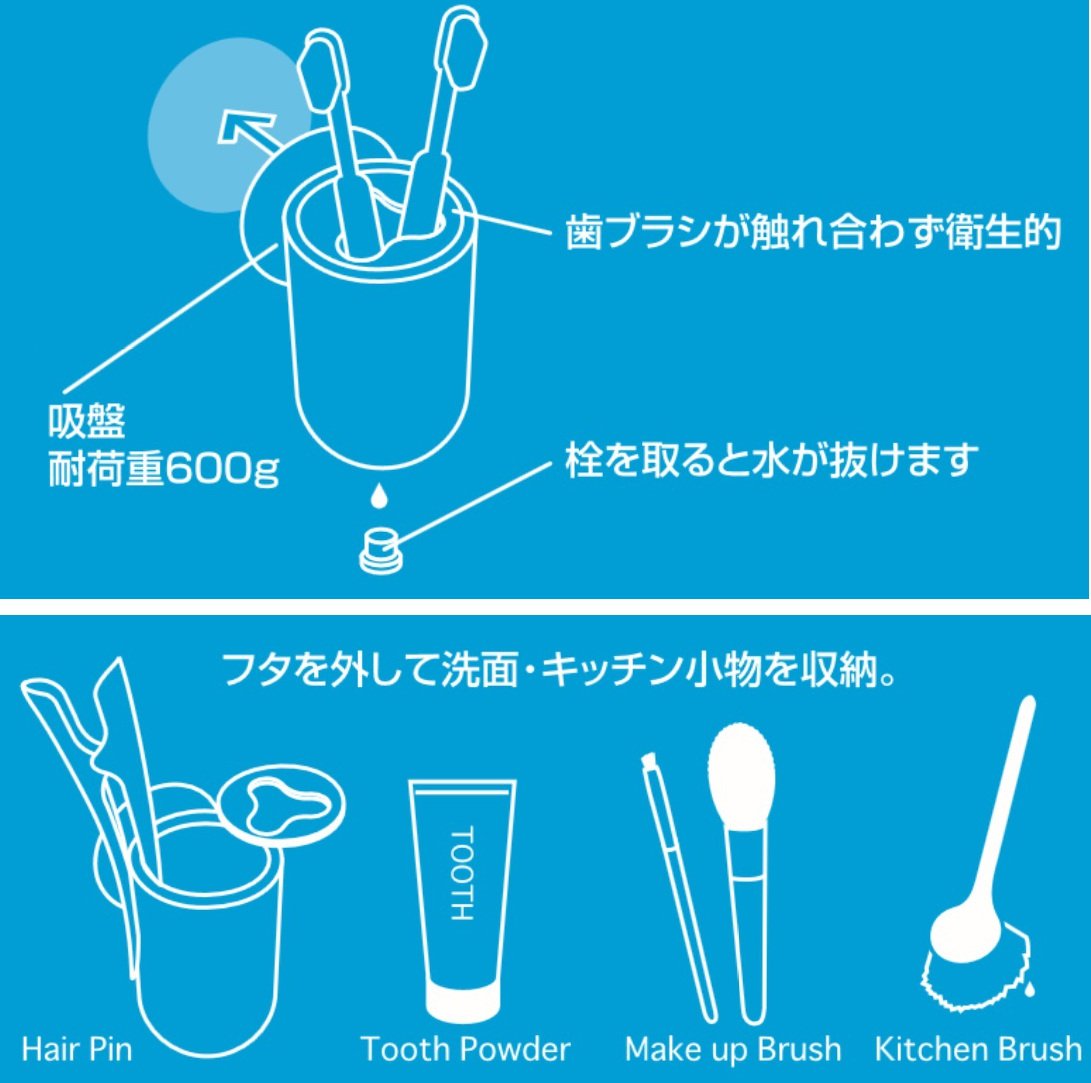 歯ブラシが触れ合わず衛生的

吸盤
耐荷重600g

栓を取ると水が抜けます

フタを外して洗面・キッチン小物を収納。

TOOTH

Hair Pin

Tooth Powder

Make up Brush

Kitchen Brush