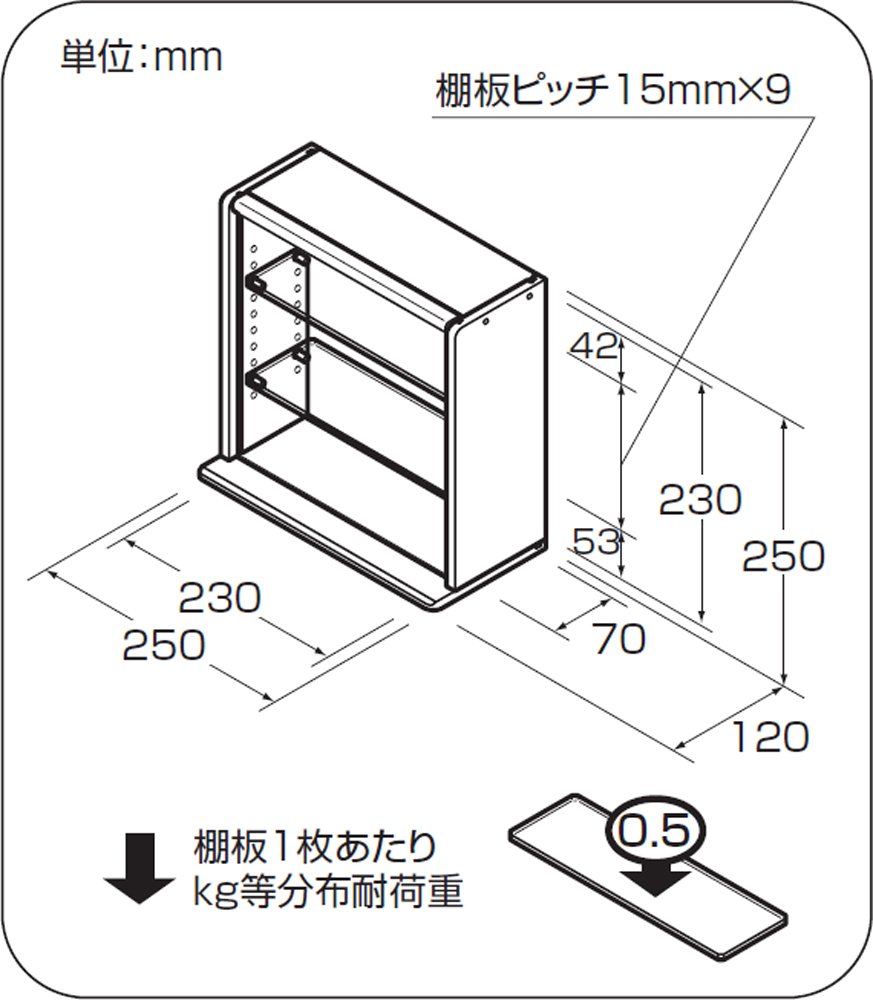 単位：mm

棚板ピッチ15mm×9

42
230
53
250
230
250
70
120

棚板1枚あたり
kg等分布耐荷重

0.5