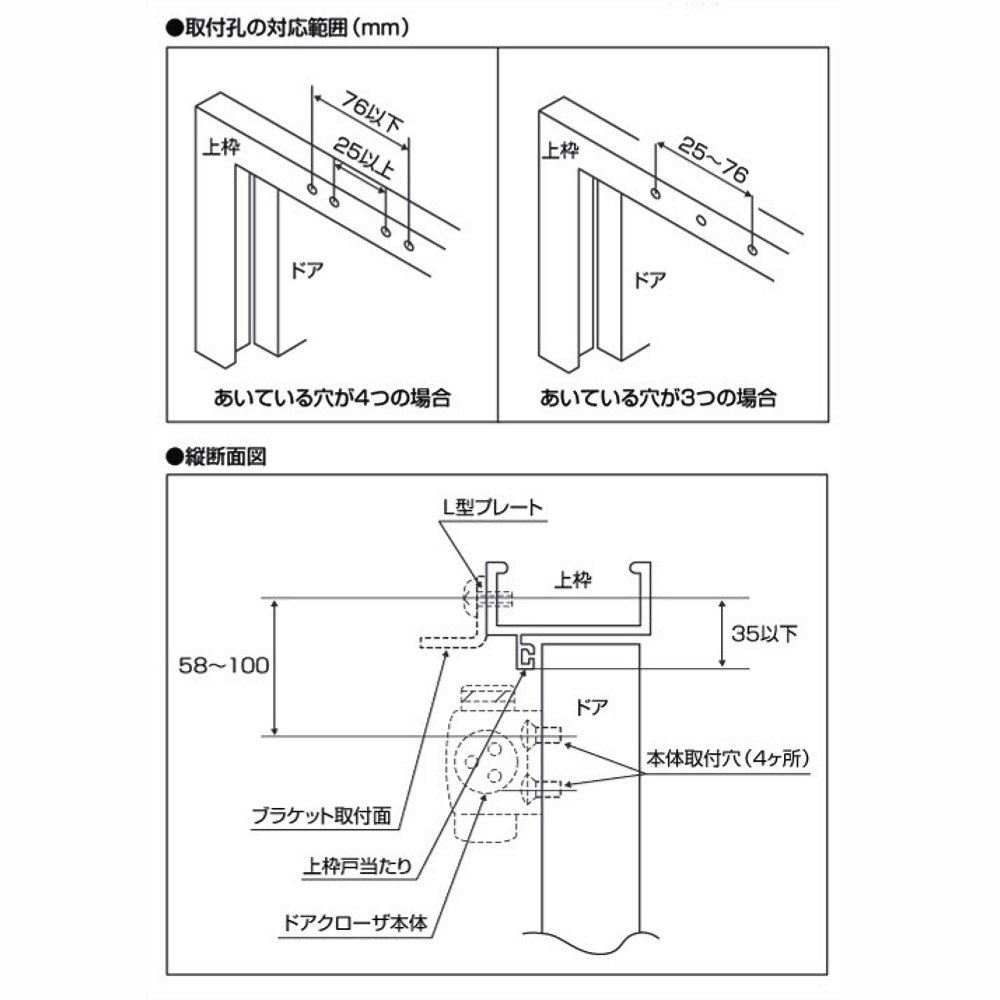 ●取付孔の対応範囲（mm）

上枠
76以下
25以上
ドア
あいている穴が4つの場合

上枠
25~76
ドア
あいている穴が3つの場合

●縦断面図

L型プレート
上枠
35以下
58~100
ドア
本体取付穴（4ヶ所）
ブラケット取付面
上枠戸当たり
ドアクローザ本体