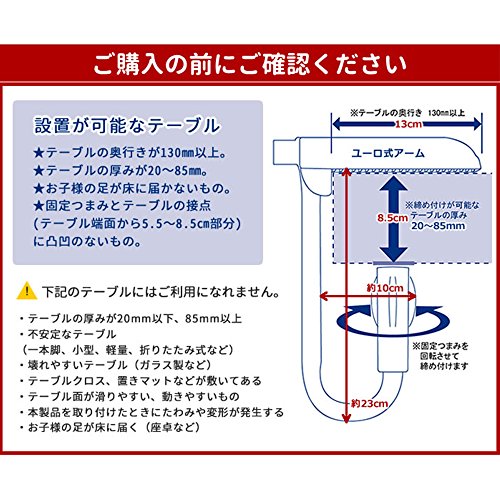 ご購入の前にご確認ください

設置が可能なテーブル
★テーブルの奥行きが130㎜以上。
★テーブルの厚みが20～85㎜。
★お子様の足が床に届かないもの。
★固定つまみとテーブルの接点
(テーブル端面から5.5～8.5㎝部分)
に凸凹のないもの。

下記のテーブルにはご利用になれません。

・テーブルの厚みが20mm以下、85mm以上
・不安定なテーブル
（一本脚、小型、軽量、折りたたみ式など）
・壊れやすいテーブル（ガラス製など）
・テーブルクロス、置きマットなどが敷いてある
・テーブル面が滑りやすい、動きやすいもの
・本製品を取り付けたときにたわみや変形が発生する
・お子様の足が床に届く（座卓など）

※テーブルの奥行き 130㎜以上
13cm
ユーロ式アーム
8.5cm
※締め付けが可能なテーブルの厚み
20～85mm
約10cm
※固定つまみを回転させて締め付けます
約23cm