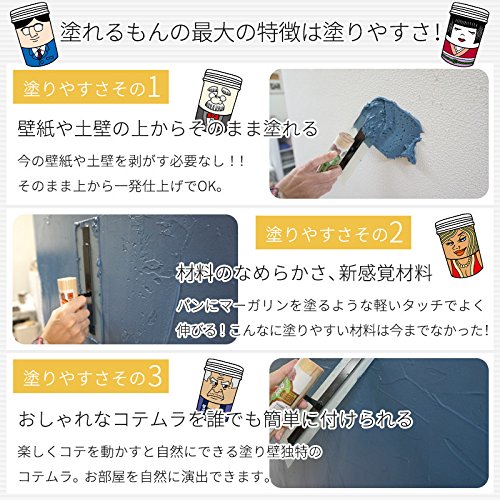 塗れるもんの最大の特徴は塗りやすさ！

塗りやすさその1

壁紙や土壁の上からそのまま塗れる

今の壁紙や土壁を剥がす必要なし！！
そのまま上から一発仕上げでOK。

塗りやすさその2

材料のなめらかさ、新感覚材料

パンにマーガリンを塗るような軽いタッチでよく伸びる！こんなに塗りやすい材料は今までなかった！

塗りやすさその3

おしゃれなコテムラを誰でも簡単に付けられる

楽しくコテを動かすと自然にできる塗り壁独特のコテムラ。お部屋を自然に演出できます。