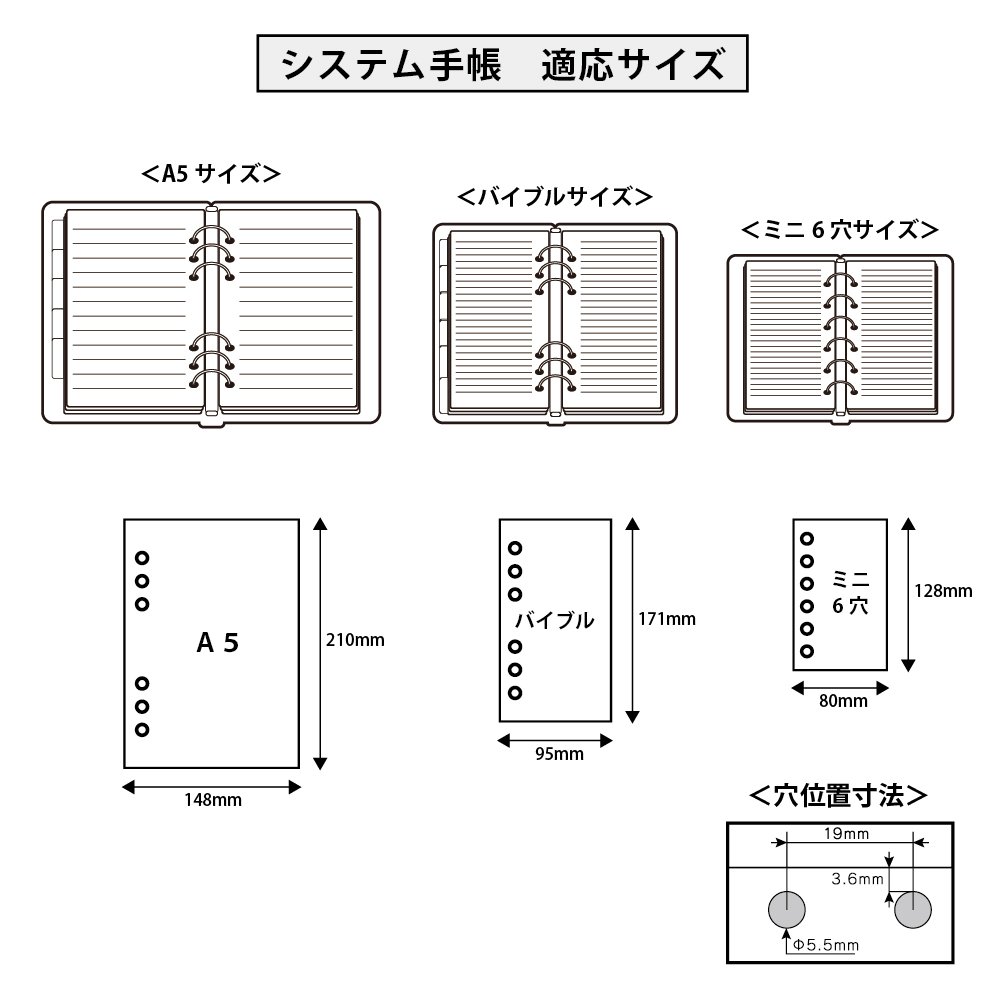 システム手帳　適応サイズ

<A5 サイズ>

<バイブルサイズ>

<ミニ 6 穴サイズ>

A 5

210mm

148mm

バイブル

171mm

95mm

ミニ
6 穴

128mm

80mm

<穴位置寸法>

19mm

3.6mm

Φ5.5mm