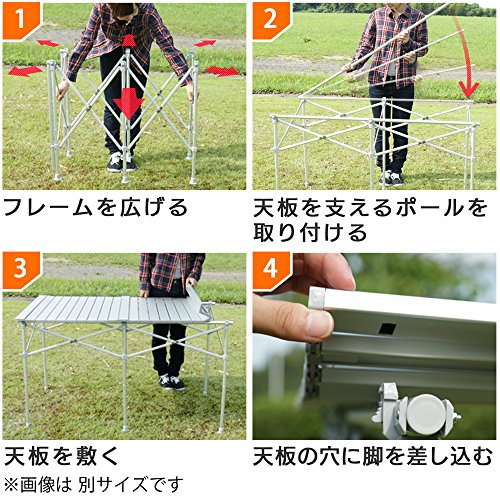 1

フレームを広げる

2

天板を支えるポールを取り付ける

3

天板を敷く

※画像は 別サイズです

4

天板の穴に脚を差し込む