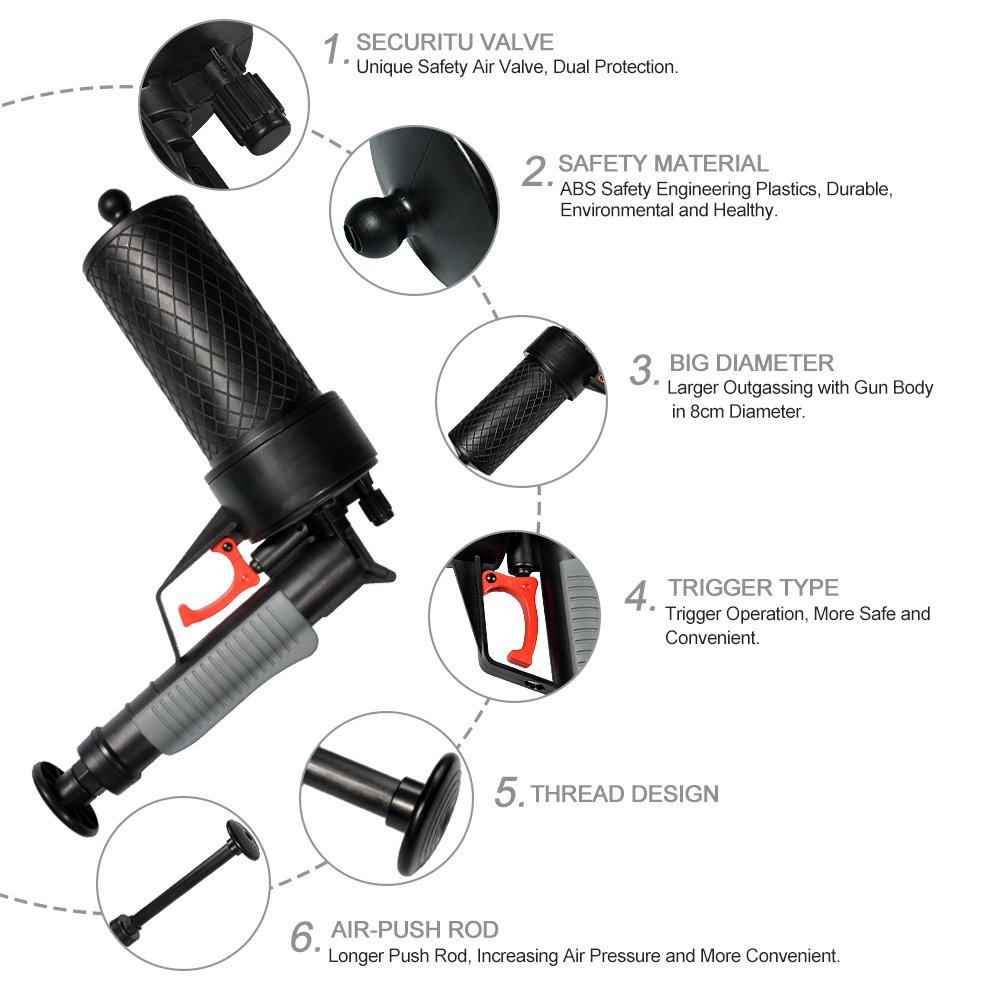 1. SECURITU VALVE
Unique Safety Air Valve, Dual Protection.

2. SAFETY MATERIAL
ABS Safety Engineering Plastics, Durable, Environmental and Healthy.

3. BIG DIAMETER
Larger Outgassing with Gun Body in 8cm Diameter.

4. TRIGGER TYPE
Trigger Operation, More Safe and Convenient.

5. THREAD DESIGN

6. AIR-PUSH ROD
Longer Push Rod, Increasing Air Pressure and More Convenient.