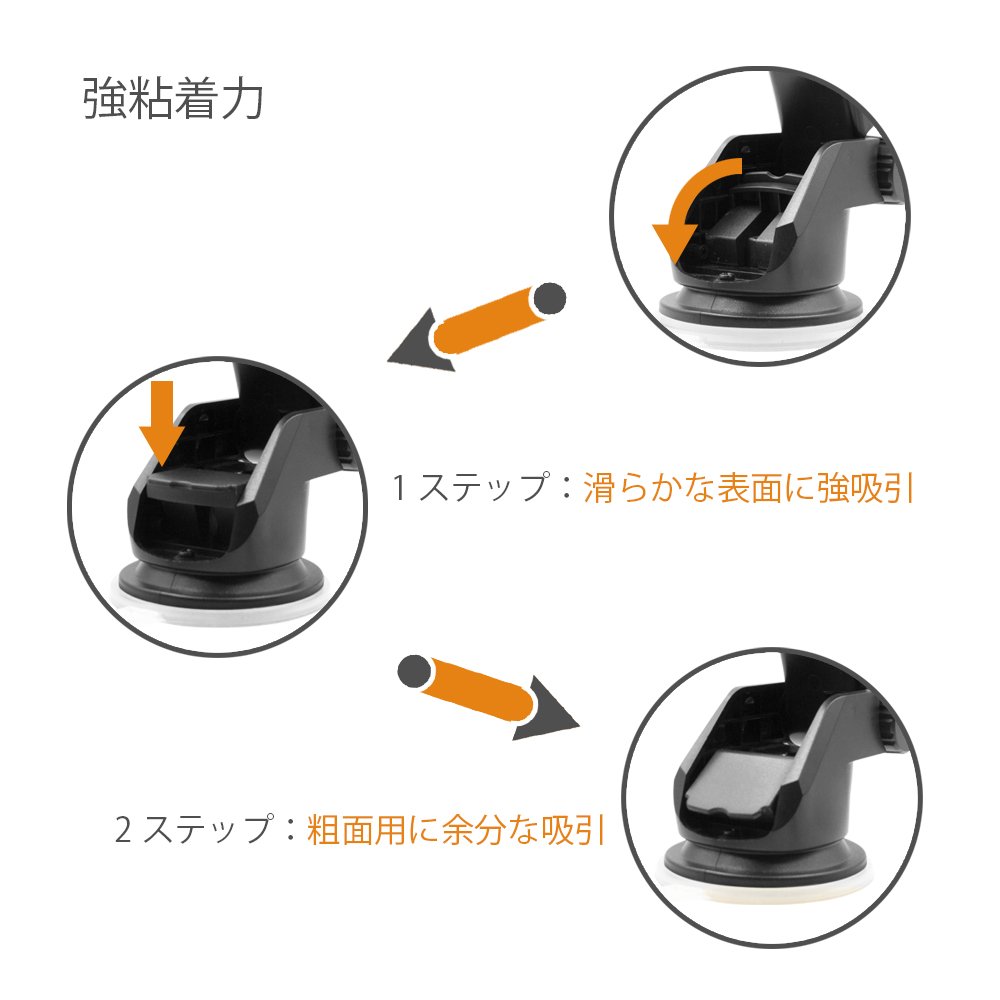 強粘着力

1 ステップ：滑らかな表面に強吸引

2 ステップ：粗面用に余分な吸引