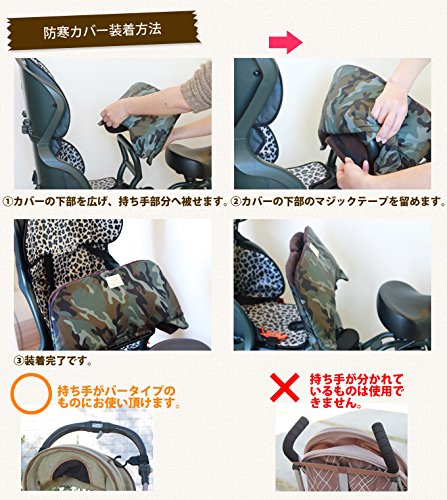 防寒カバー装着方法

①カバーの下部を広げ、持ち手部分へ被せます。

②カバーの下部のマジックテープを留めます。

③装着完了です。

持ち手がバータイプのものにお使い頂けます。

持ち手が分かれているものは使用できません。