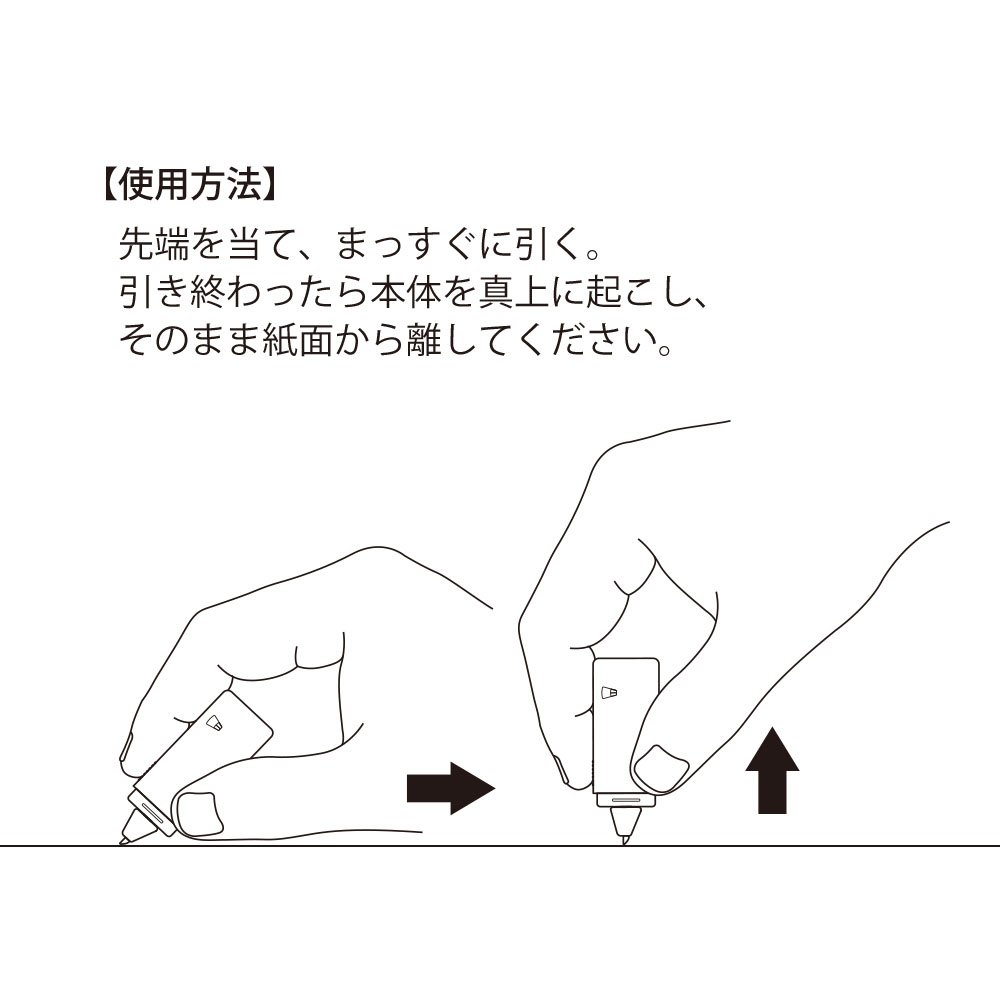 【使用方法】

先端を当て、まっすぐに引く。
引き終わったら本体を真上に起こし、
そのまま紙面から離してください。