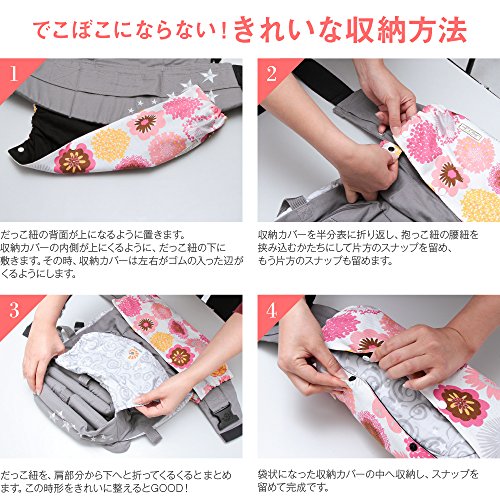 でこぼこにならない！きれいな収納方法

1

だっこ紐の背面が上になるように置きます。収納カバーの内側が上にくるように、だっこ紐の下に敷きます。その時、収納カバーは左右がゴムの入った辺がくるようにします。

2

収納カバーを半分表に折り返し、抱っこ紐の腰紐を挟み込むかたちにして片方のスナップを留め、もう片方のスナップも留めます。

3

だっこ紐を、肩部分から下へと折ってくるくるとまとめます。この時形をきれいに整えるとGOOD！

4

袋状になった収納カバーの中へ収納し、スナップを留めて完成です。